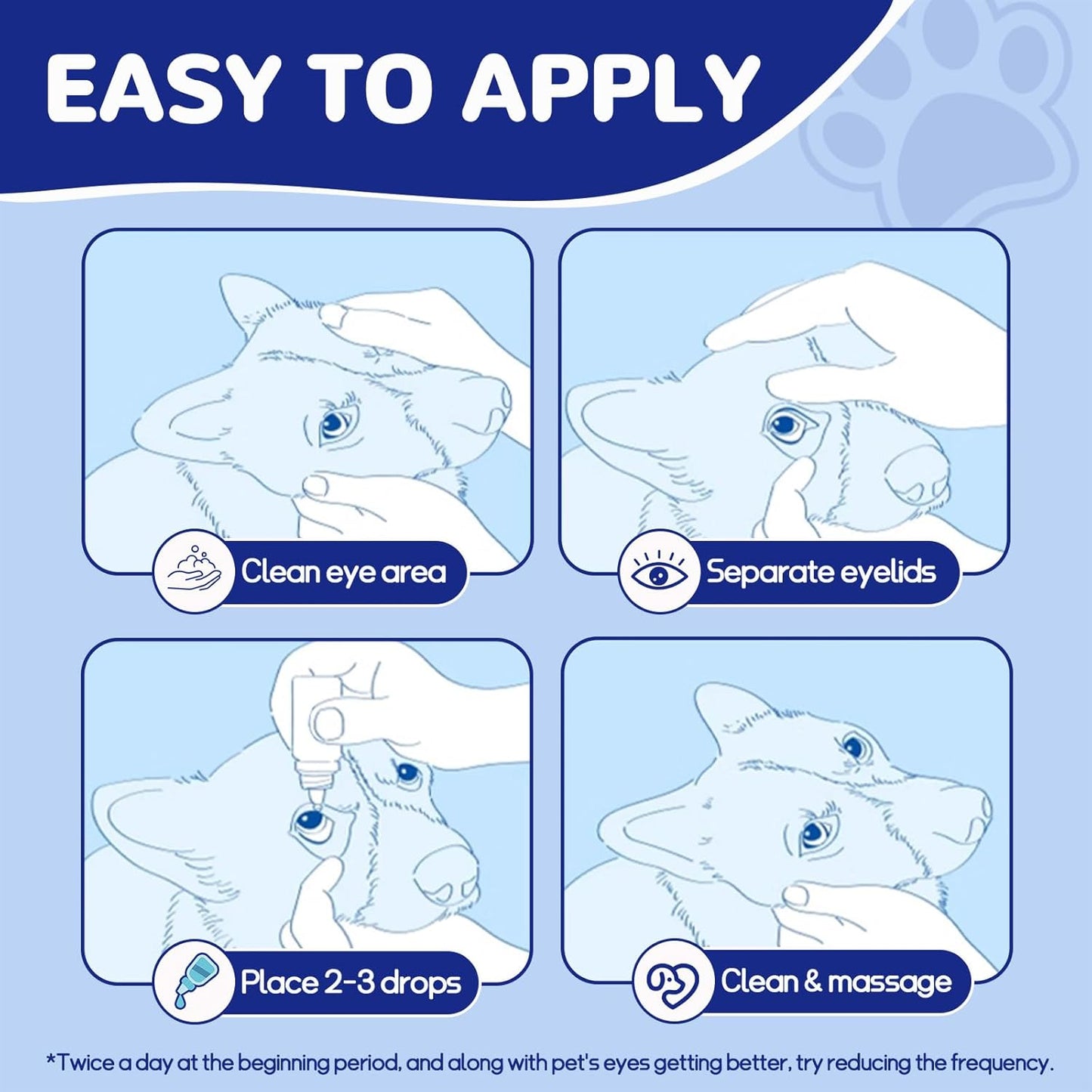 EASY TO APPLY

Clean eye area

Separate eyelids

Place 2-3 drops

Clean & massage

*Twice a day at the beginning period, and along with pet's eyes getting better, try reducing the frequency.