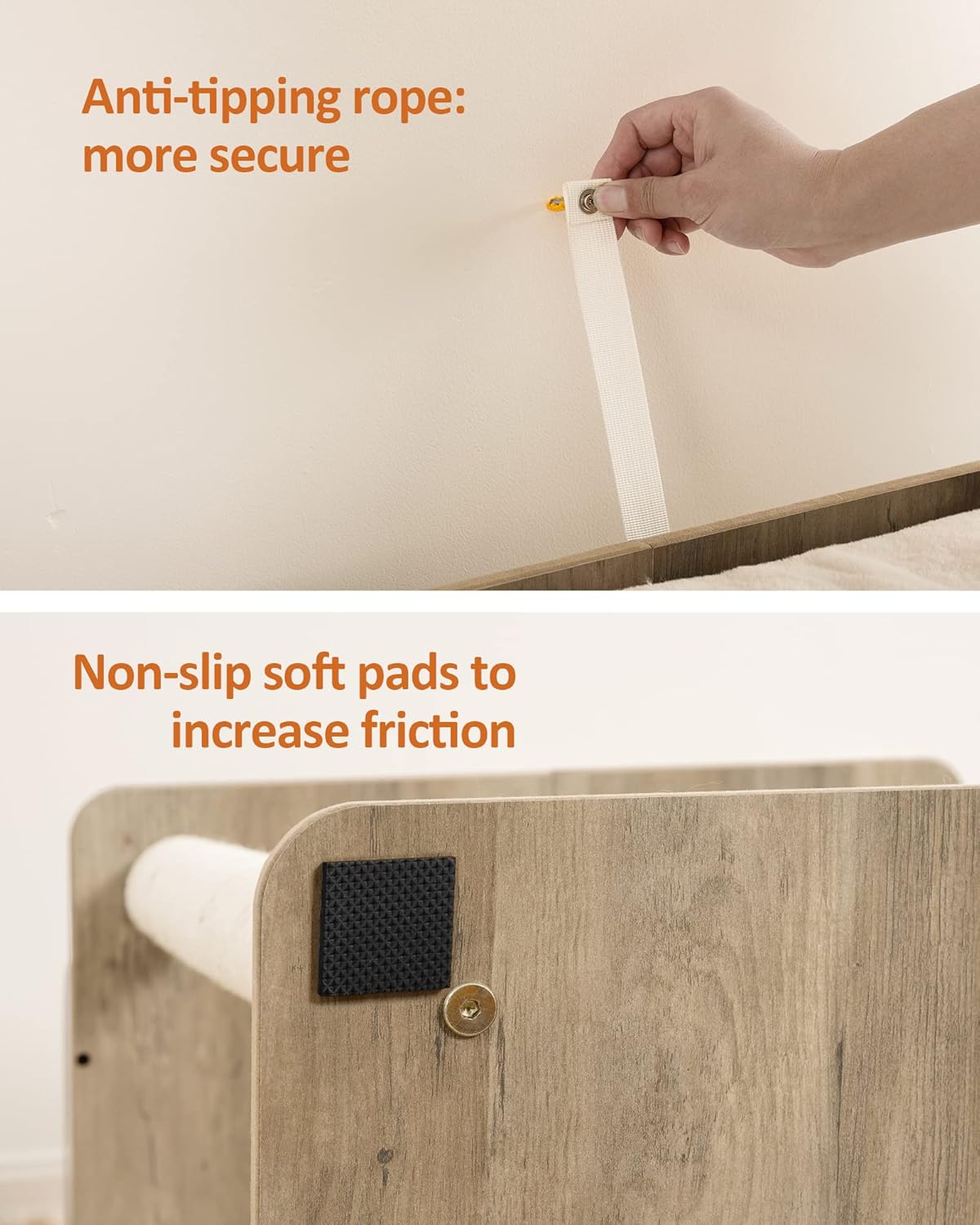 Anti-tipping rope: more secure

Non-slip soft pads to increase friction