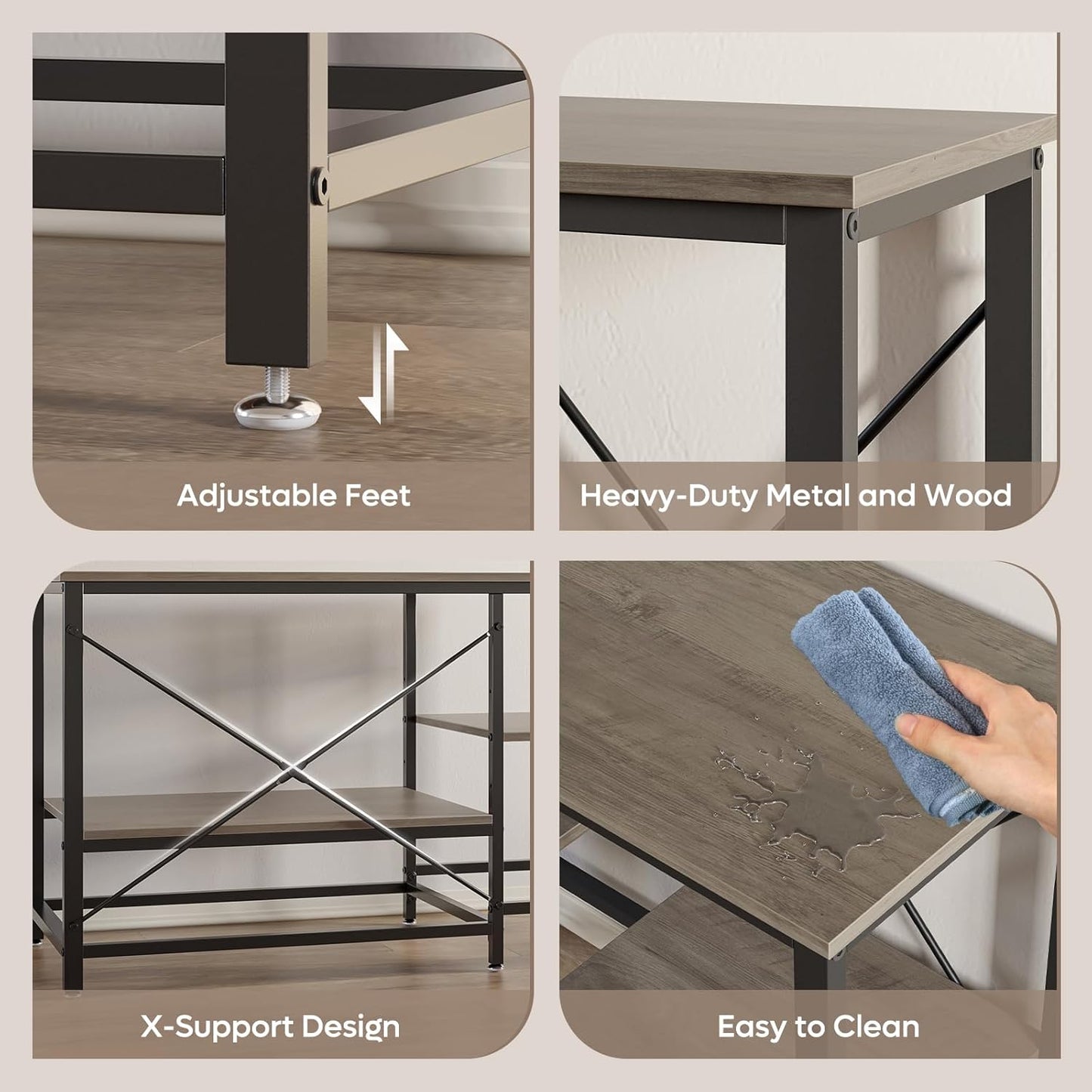 Adjustable Feet

Heavy-Duty Metal and Wood

X-Support Design

Easy to Clean