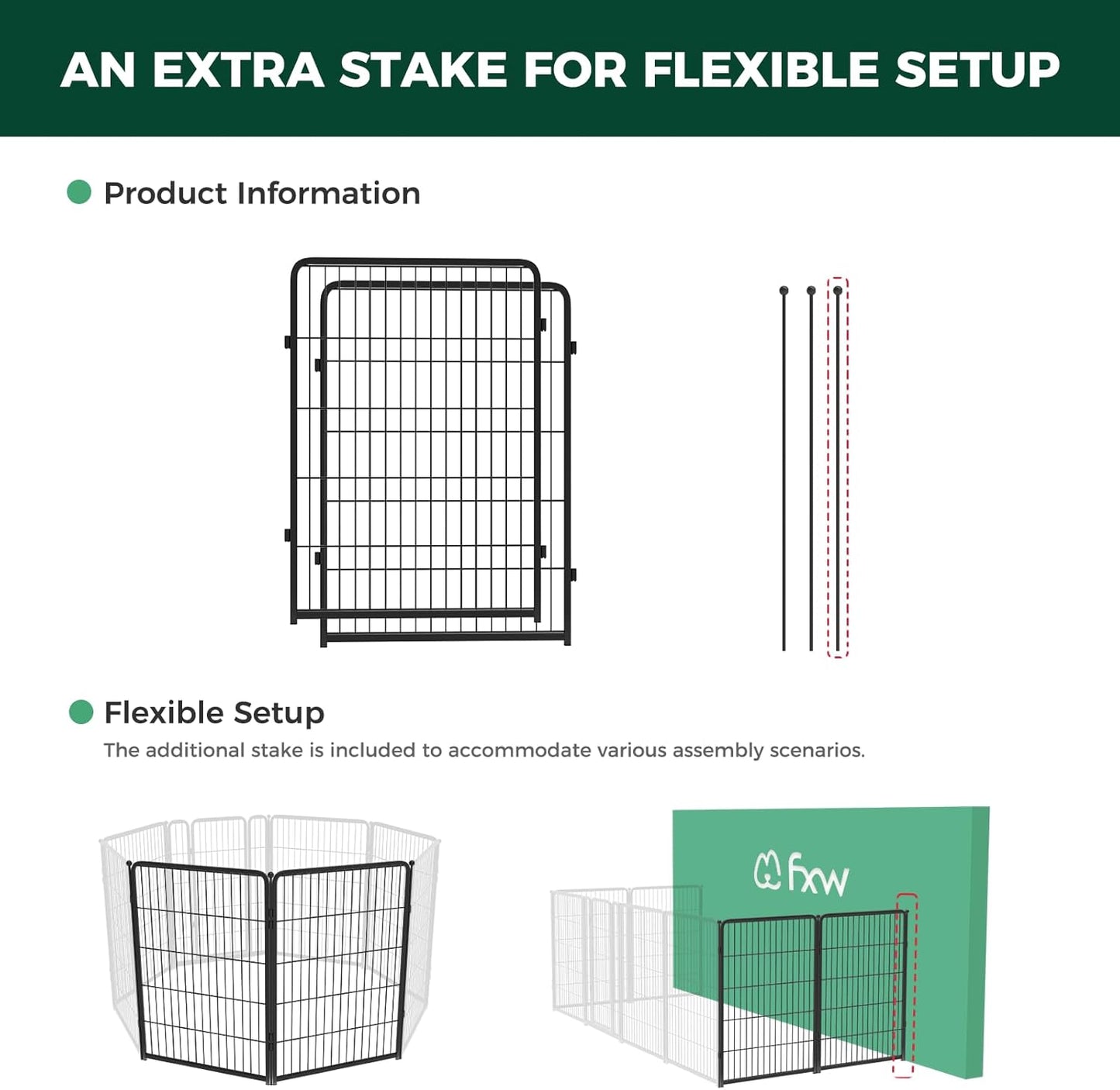 AN EXTRA STAKE FOR FLEXIBLE SETUP

Product Information

Flexible Setup

The additional stake is included to accommodate various assembly scenarios.

fxw