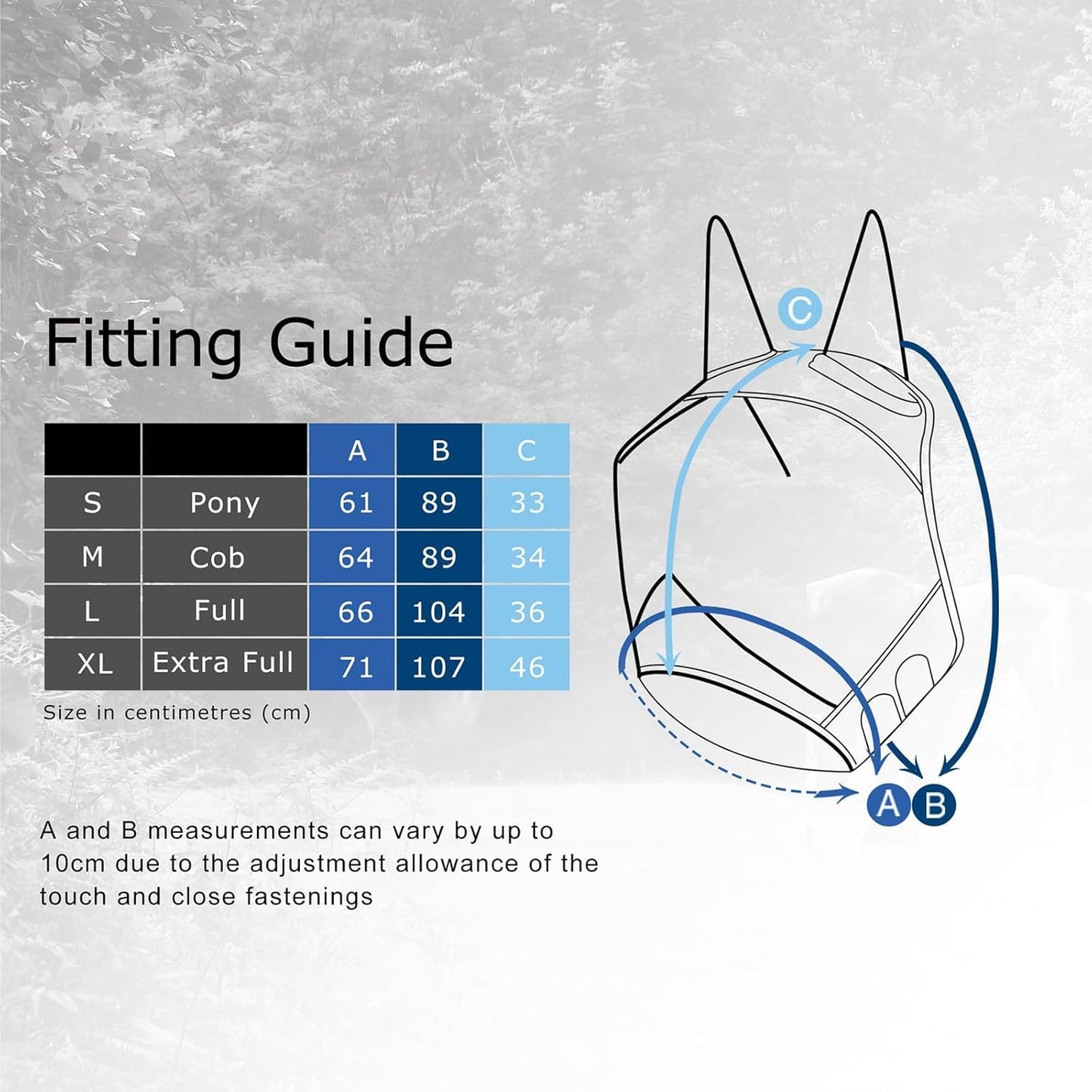 Fitting Guide

| | | A | B | C |
|---|---|---|---|---|
| S | Pony | 61 | 89 | 33 |
| M | Cob | 64 | 89 | 34 |
| L | Full | 66 | 104 | 36 |
| XL | Extra Full | 71 | 107 | 46 |

Size in centimetres (cm)

A and B measurements can vary by up to 10cm due to the adjustment allowance of the touch and close fastenings

C

A B