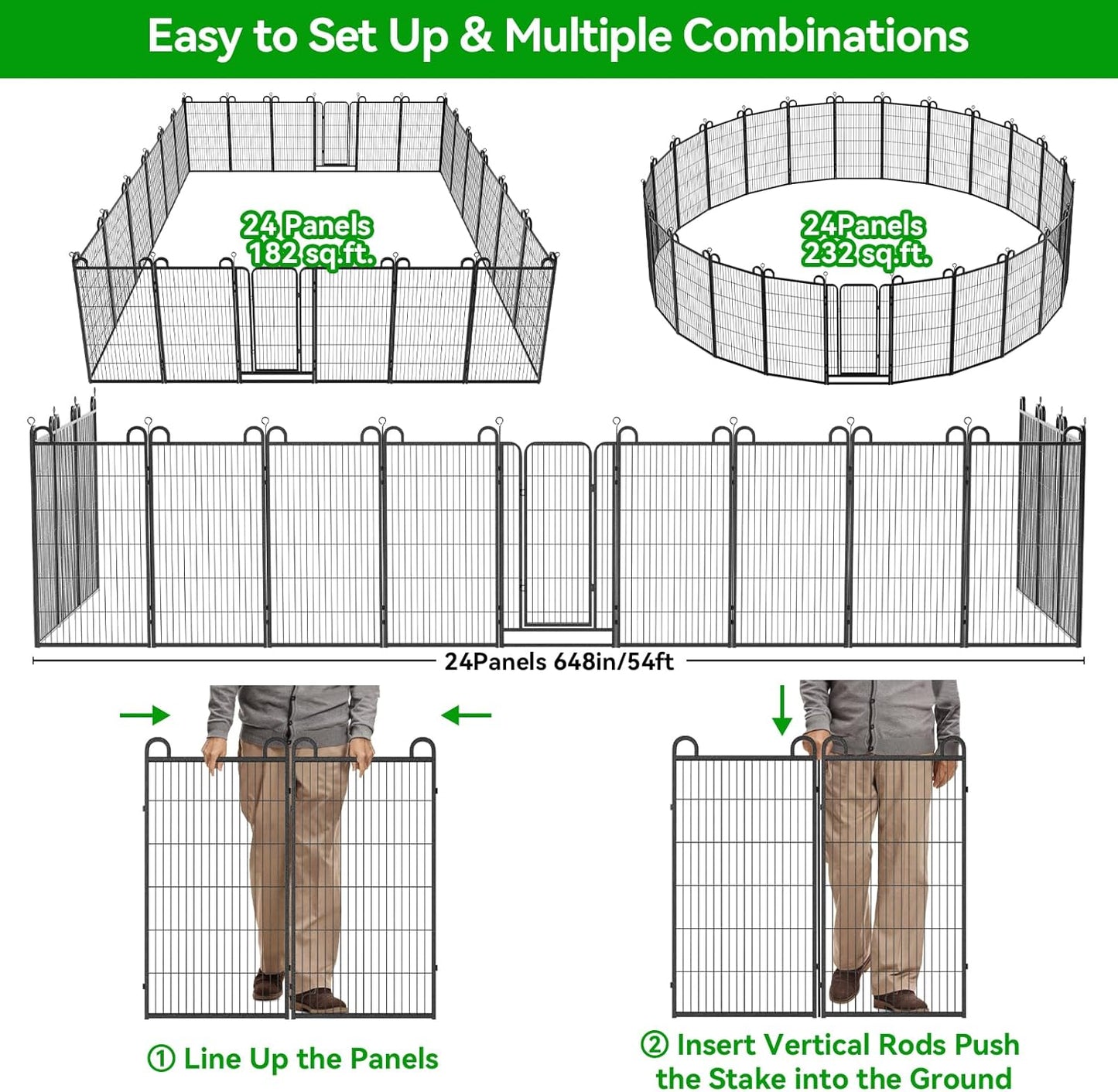 Easy to Set Up & Multiple Combinations

24 Panels
182 sq.ft.

24Panels
232 sq.ft.

24Panels 648in/54ft

① Line Up the Panels

② Insert Vertical Rods Push the Stake into the Ground