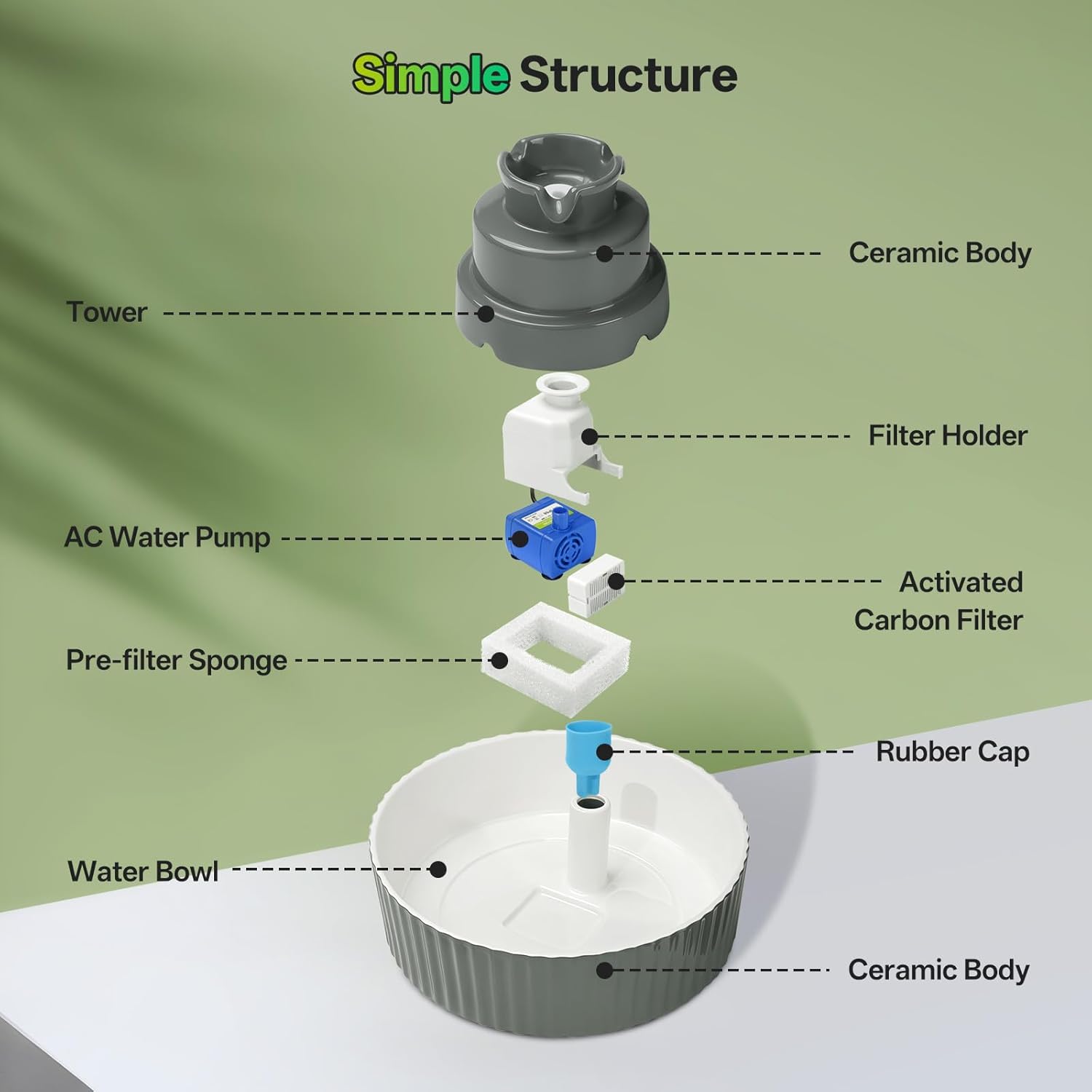 Simple Structure

Ceramic Body

Tower

Filter Holder

AC Water Pump

Activated Carbon Filter

Pre-filter Sponge

Rubber Cap

Water Bowl

Ceramic Body