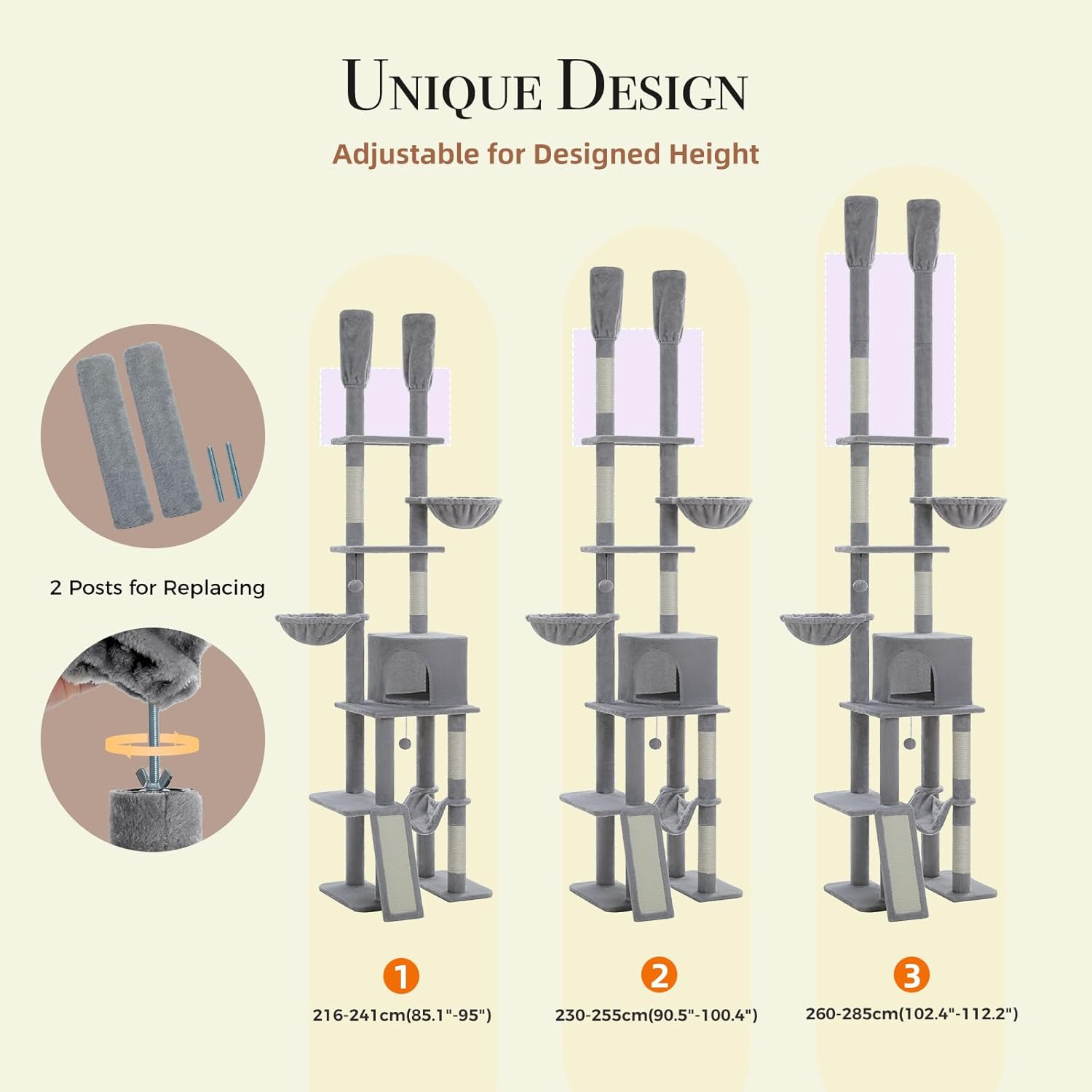 UNIQUE DESIGN

Adjustable for Designed Height

2 Posts for Replacing

1
216-241cm(85.1"-95")

2
230-255cm(90.5"-100.4")

3
260-285cm(102.4"-112.2")