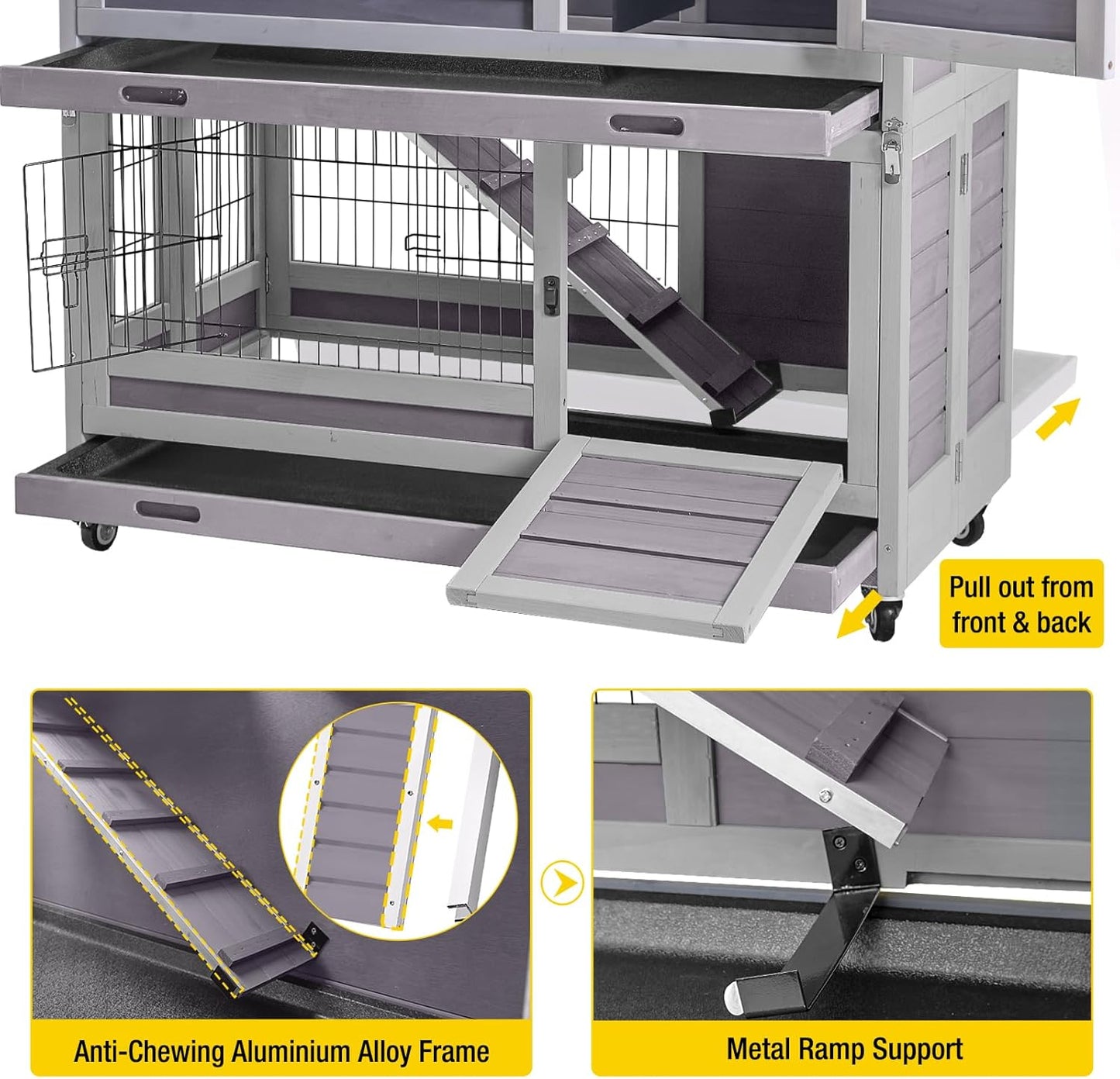 Pull out from front & back

Anti-Chewing Aluminium Alloy Frame

Metal Ramp Support