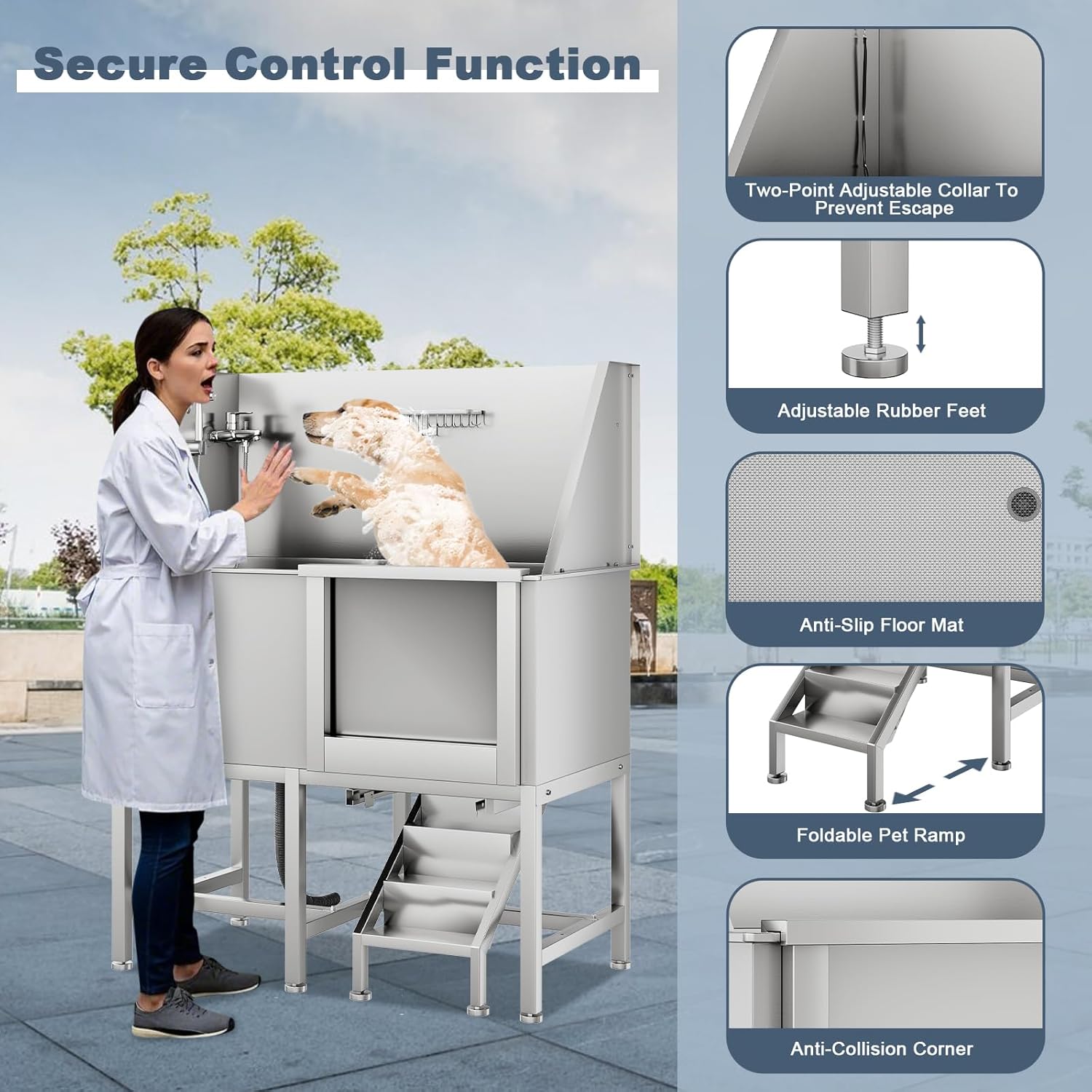 Secure Control Function

Two-Point Adjustable Collar To Prevent Escape

Adjustable Rubber Feet

Anti-Slip Floor Mat

Foldable Pet Ramp

Anti-Collision Corner