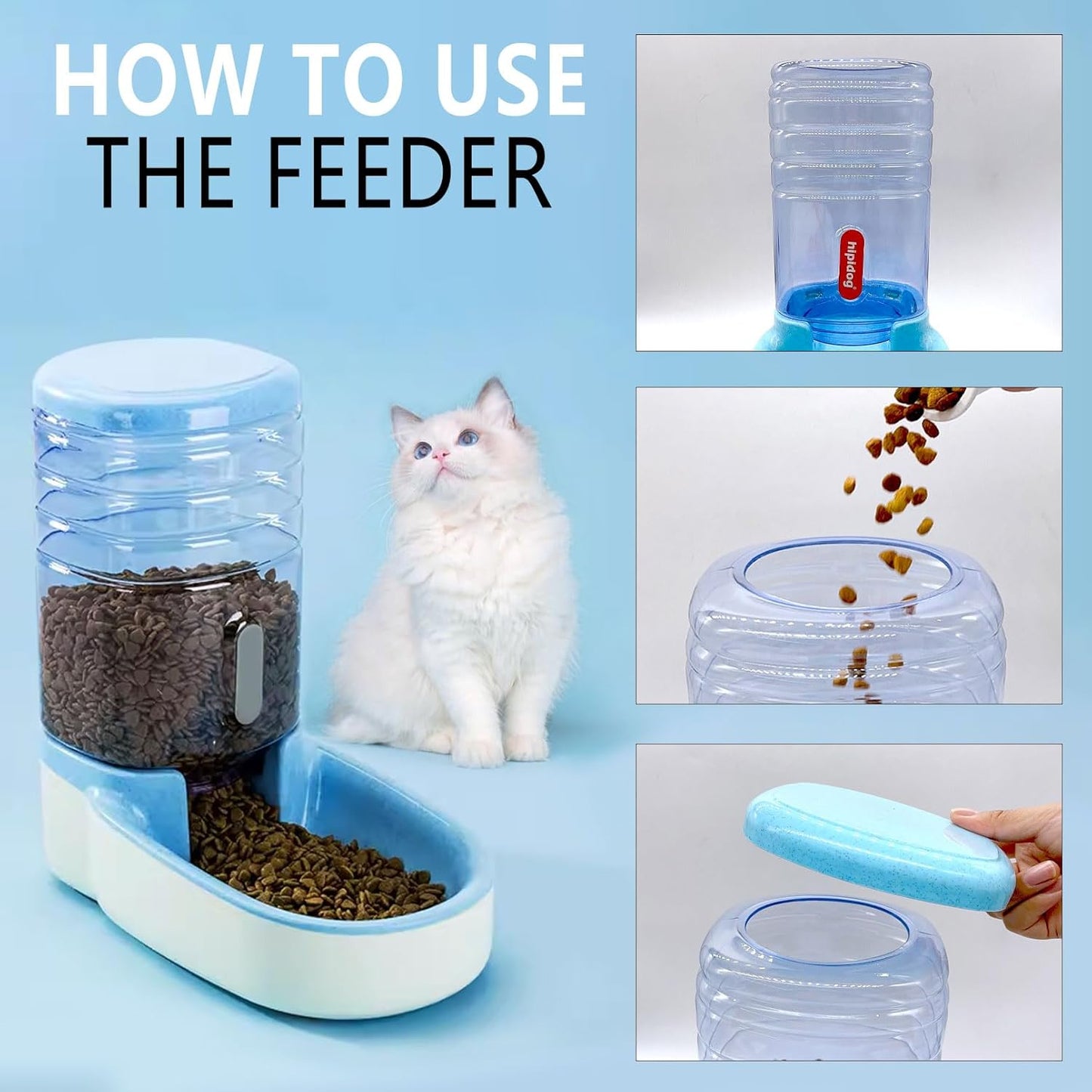 HOW TO USE
THE FEEDER

hipidog