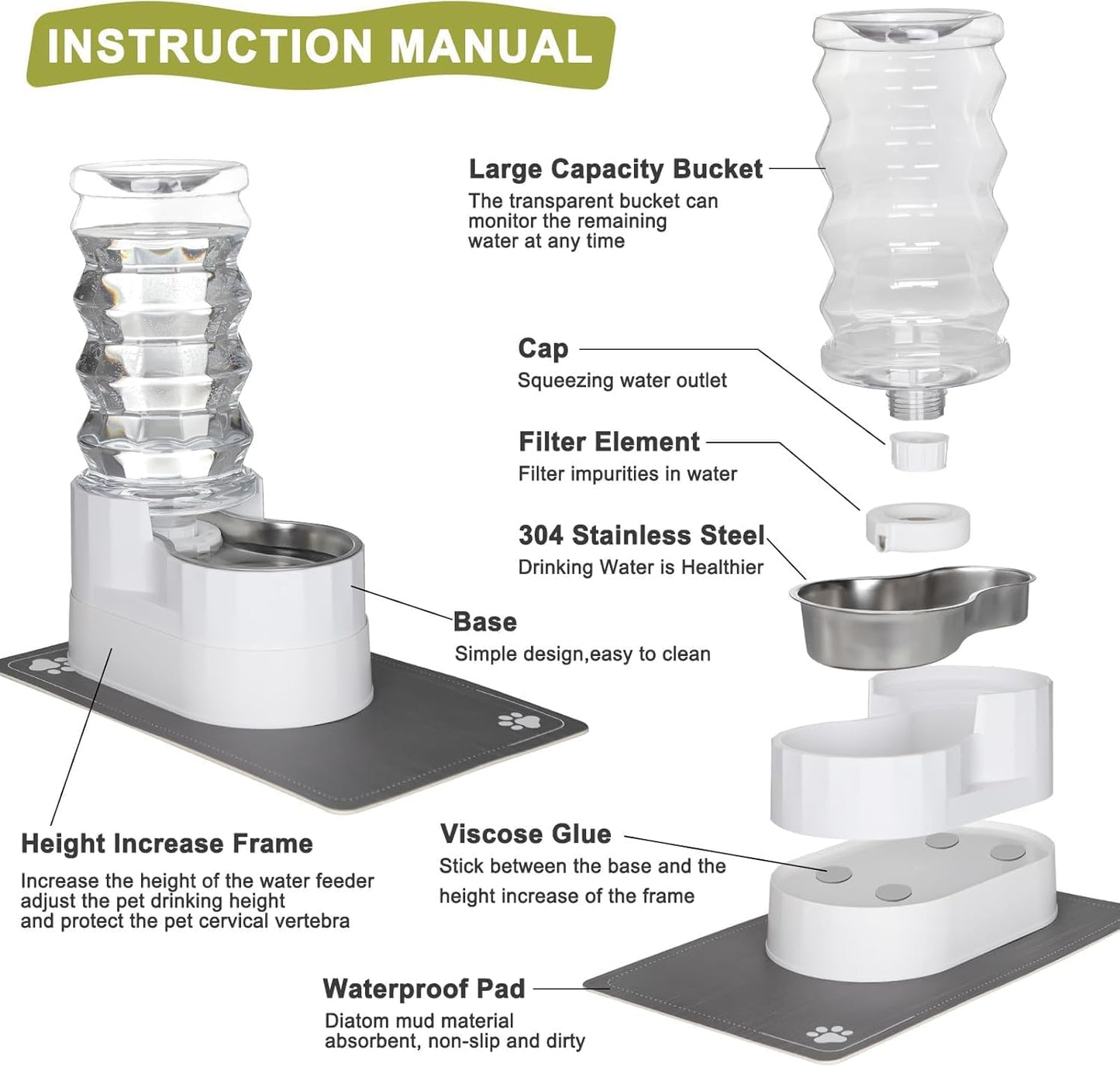 INSTRUCTION MANUAL

Large Capacity Bucket
The transparent bucket can monitor the remaining water at any time

Cap
Squeezing water outlet

Filter Element
Filter impurities in water

304 Stainless Steel
Drinking Water is Healthier

Base
Simple design,easy to clean

Height Increase Frame
Increase the height of the water feeder adjust the pet drinking height and protect the pet cervical vertebra

Viscose Glue
Stick between the base and the height increase of the frame

Waterproof Pad
Diatom mud material absorbent, non-slip and dirty