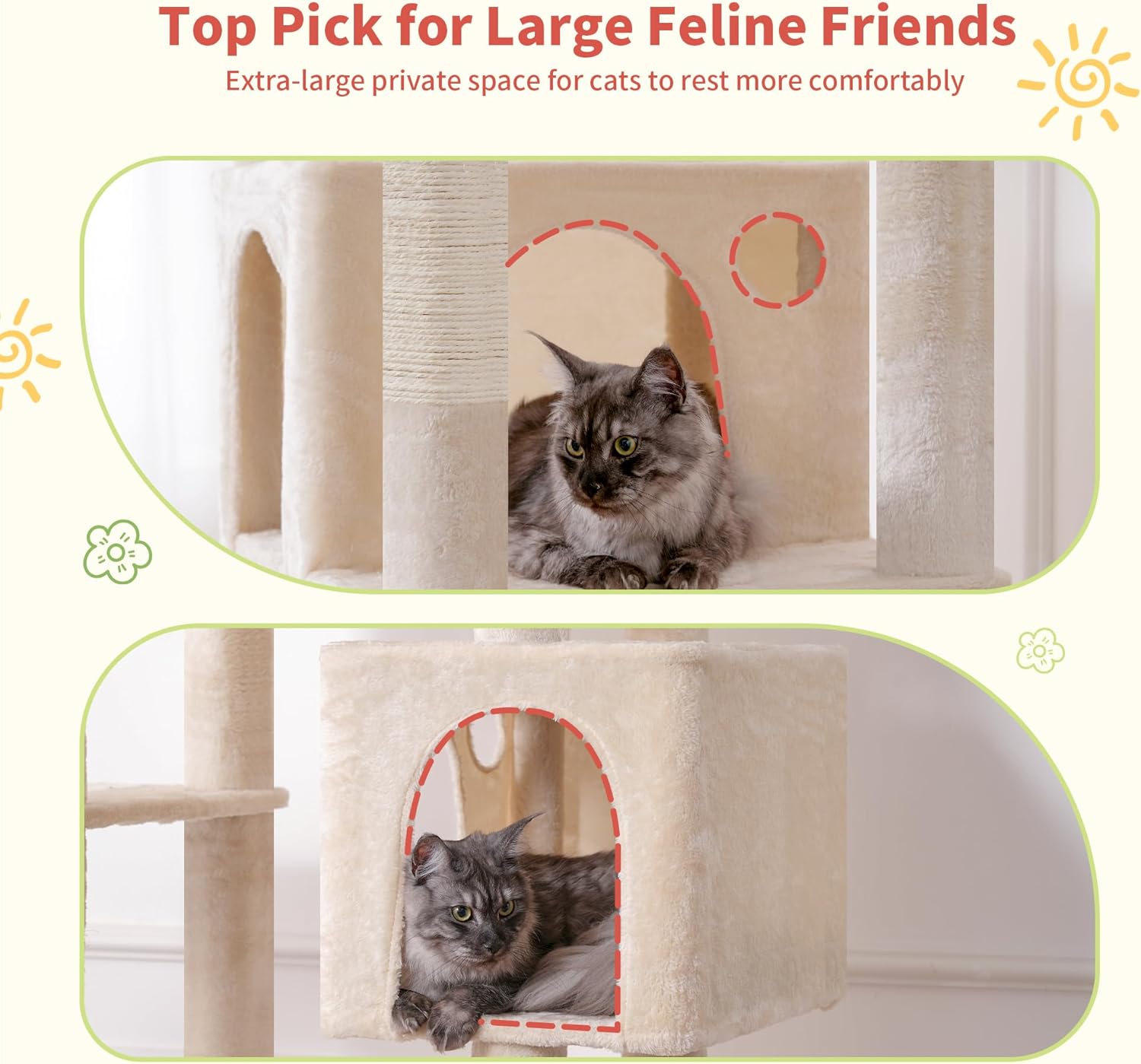 Top Pick for Large Feline Friends

Extra-large private space for cats to rest more comfortably