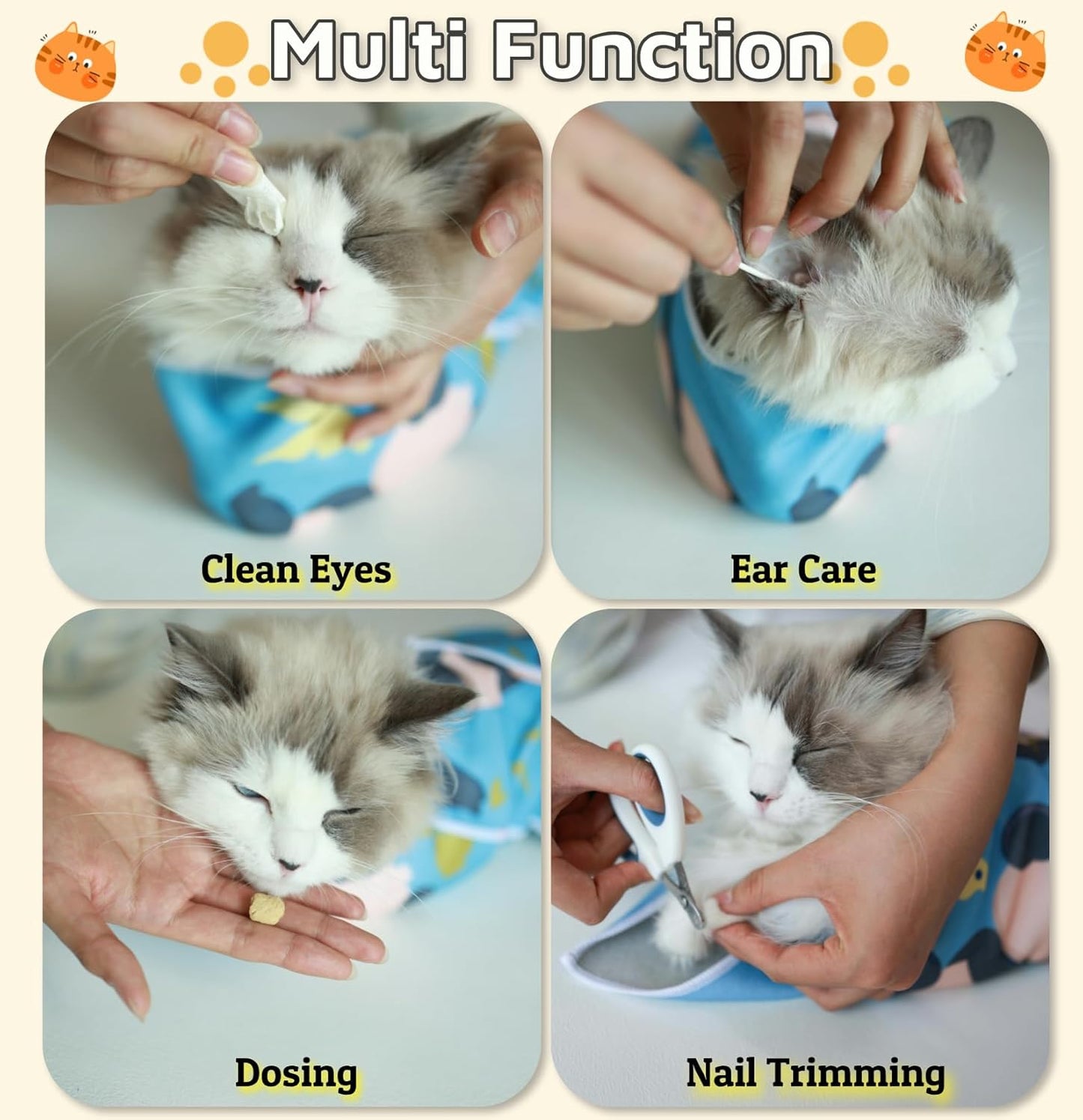 Multi Function

Clean Eyes

Ear Care

Dosing

Nail Trimming