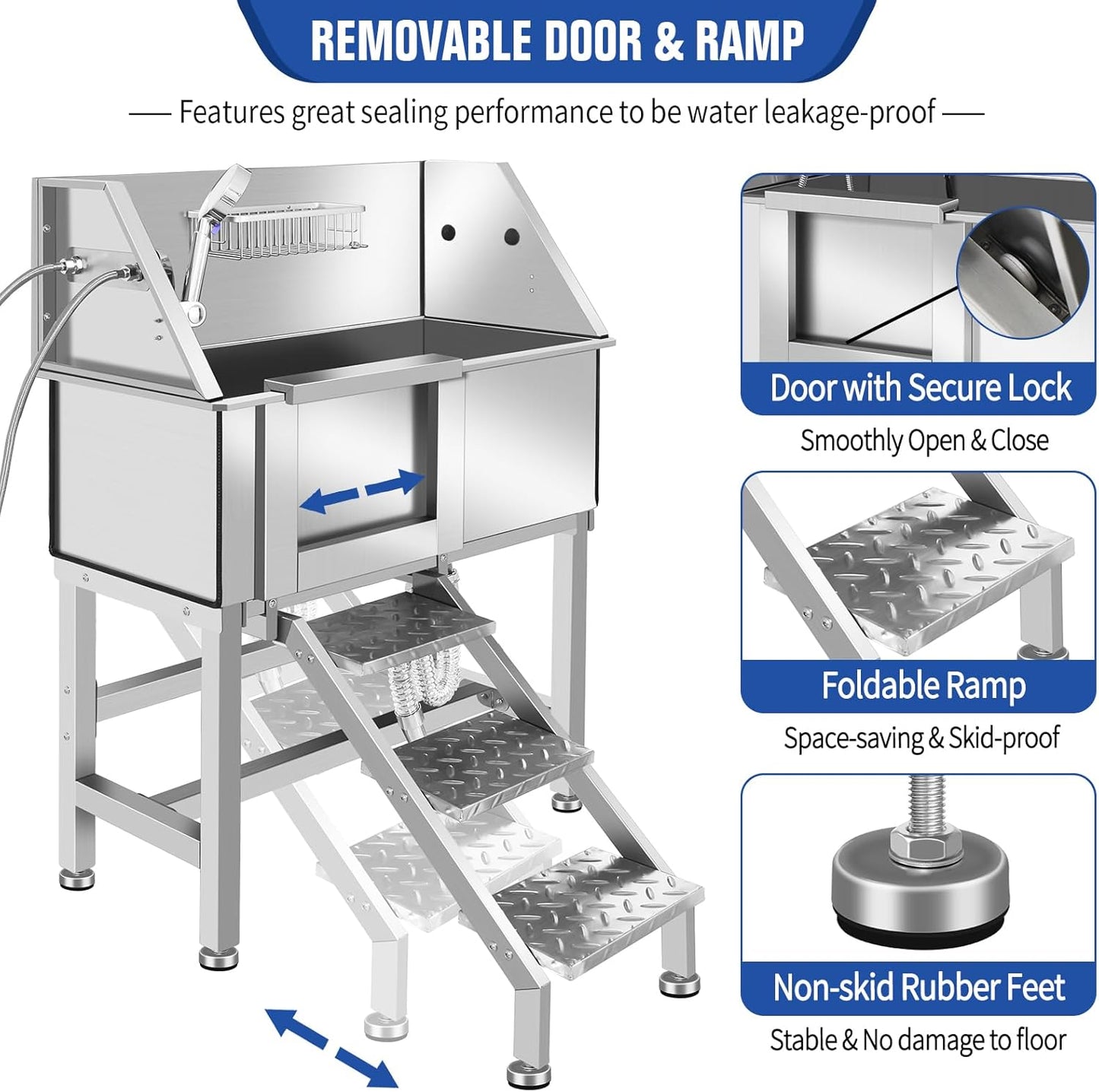 REMOVABLE DOOR & RAMP

— Features great sealing performance to be water leakage-proof —

Door with Secure Lock

Smoothly Open & Close

Foldable Ramp

Space-saving & Skid-proof

Non-skid Rubber Feet

Stable & No damage to floor