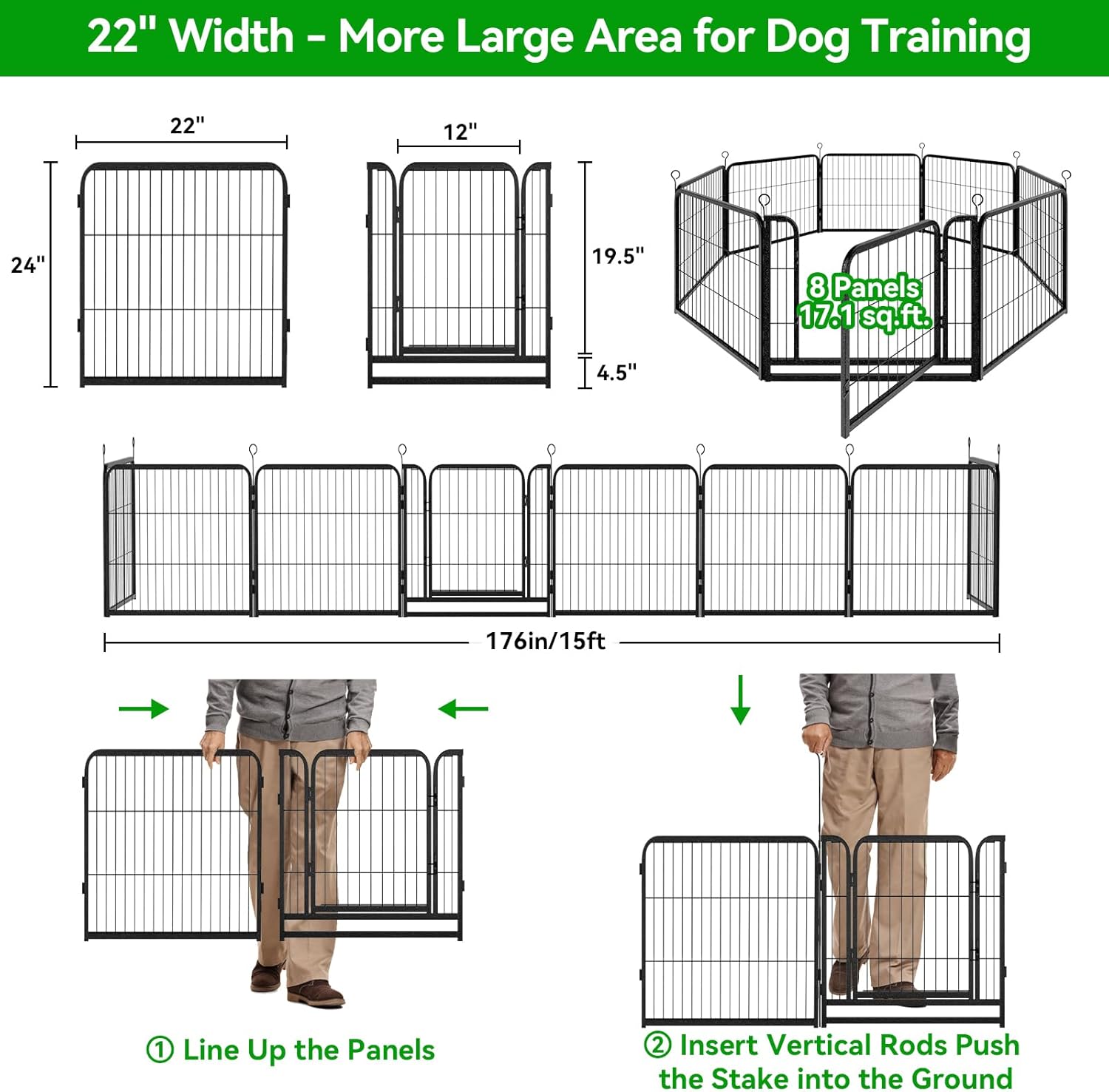 22" Width - More Large Area for Dog Training

22"

24"

12"

19.5"

4.5"

8 Panels
17.1 sq.ft.

176in/15ft

① Line Up the Panels

② Insert Vertical Rods Push the Stake into the Ground