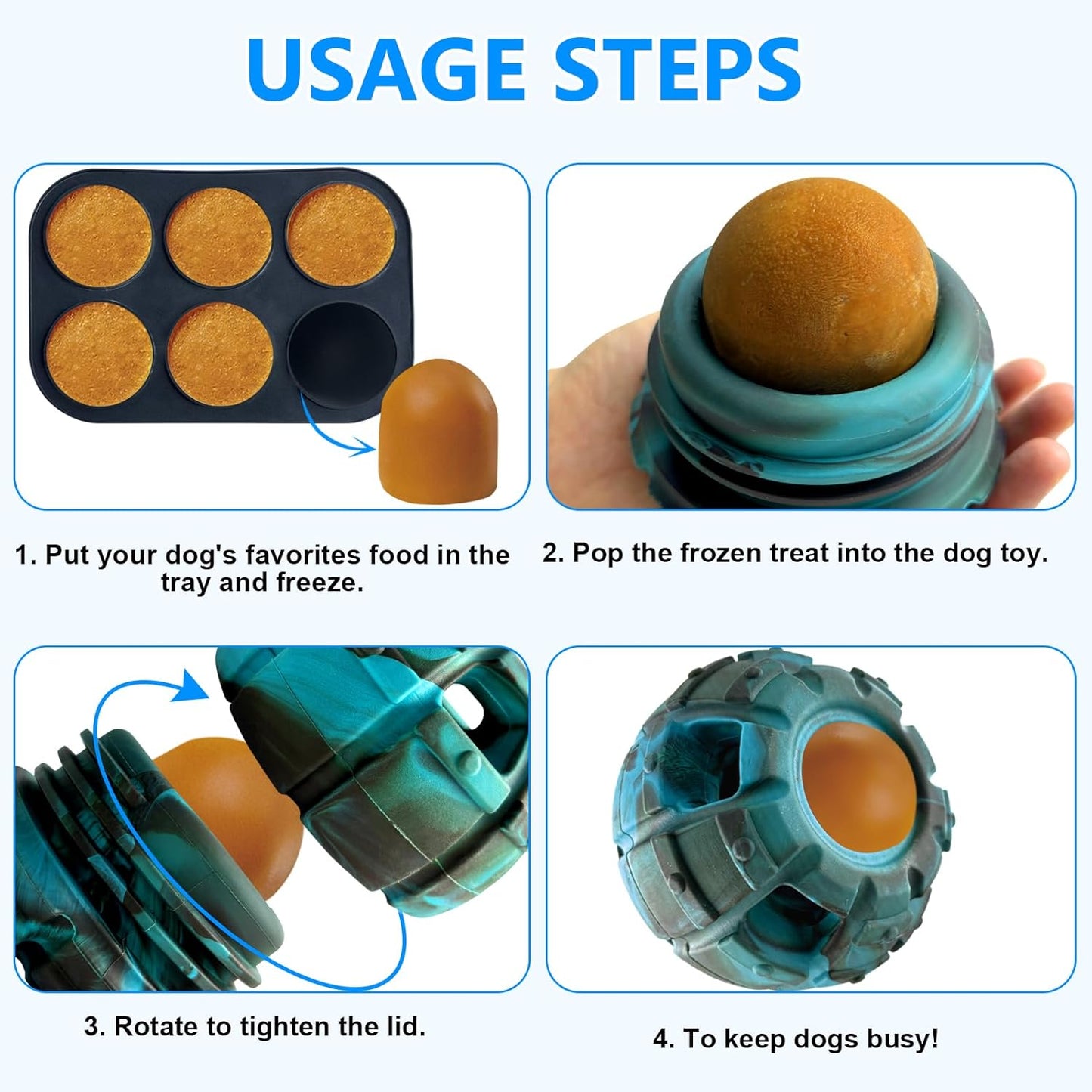 USAGE STEPS

1. Put your dog's favorites food in the tray and freeze.

2. Pop the frozen treat into the dog toy.

3. Rotate to tighten the lid.

4. To keep dogs busy!