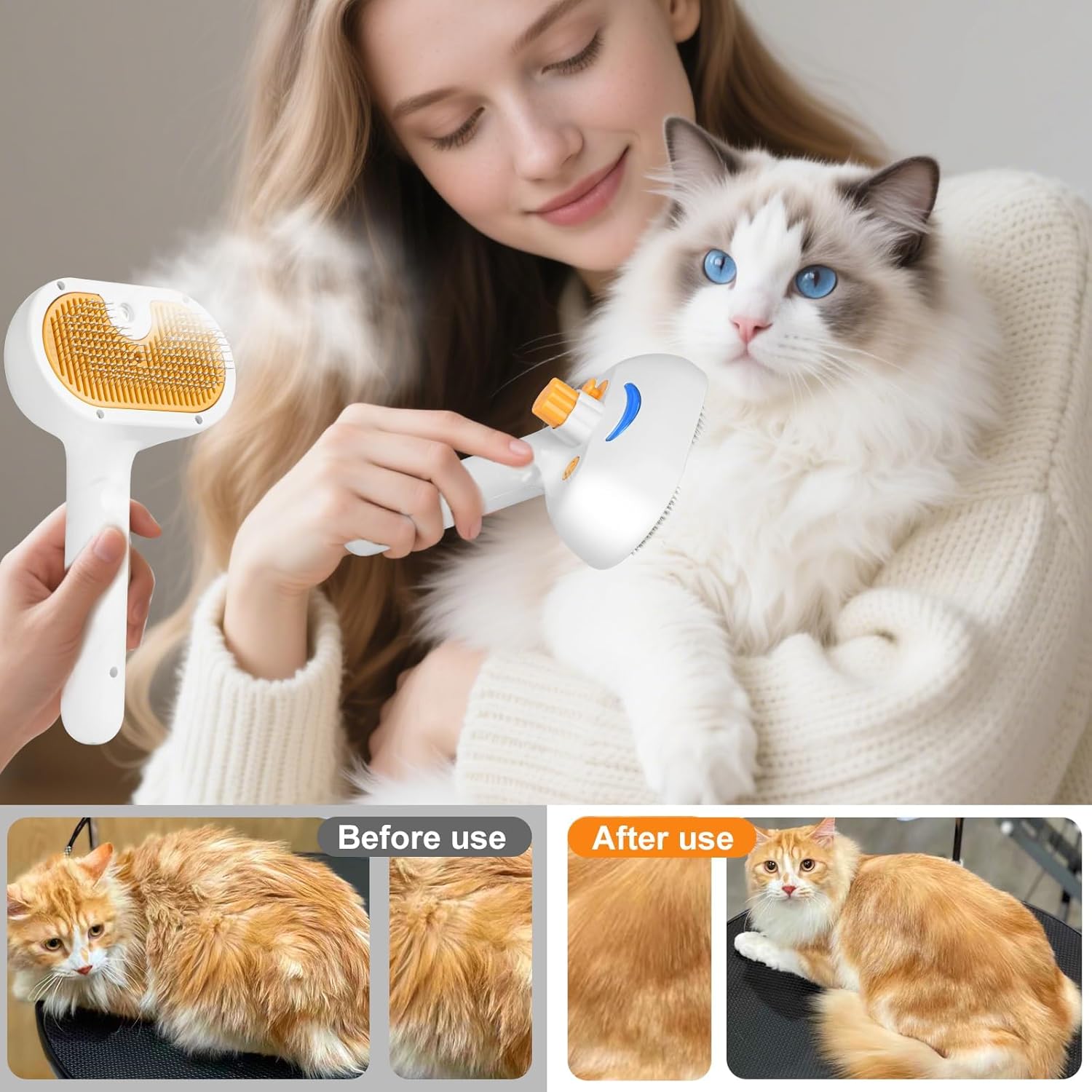 Before use

After use