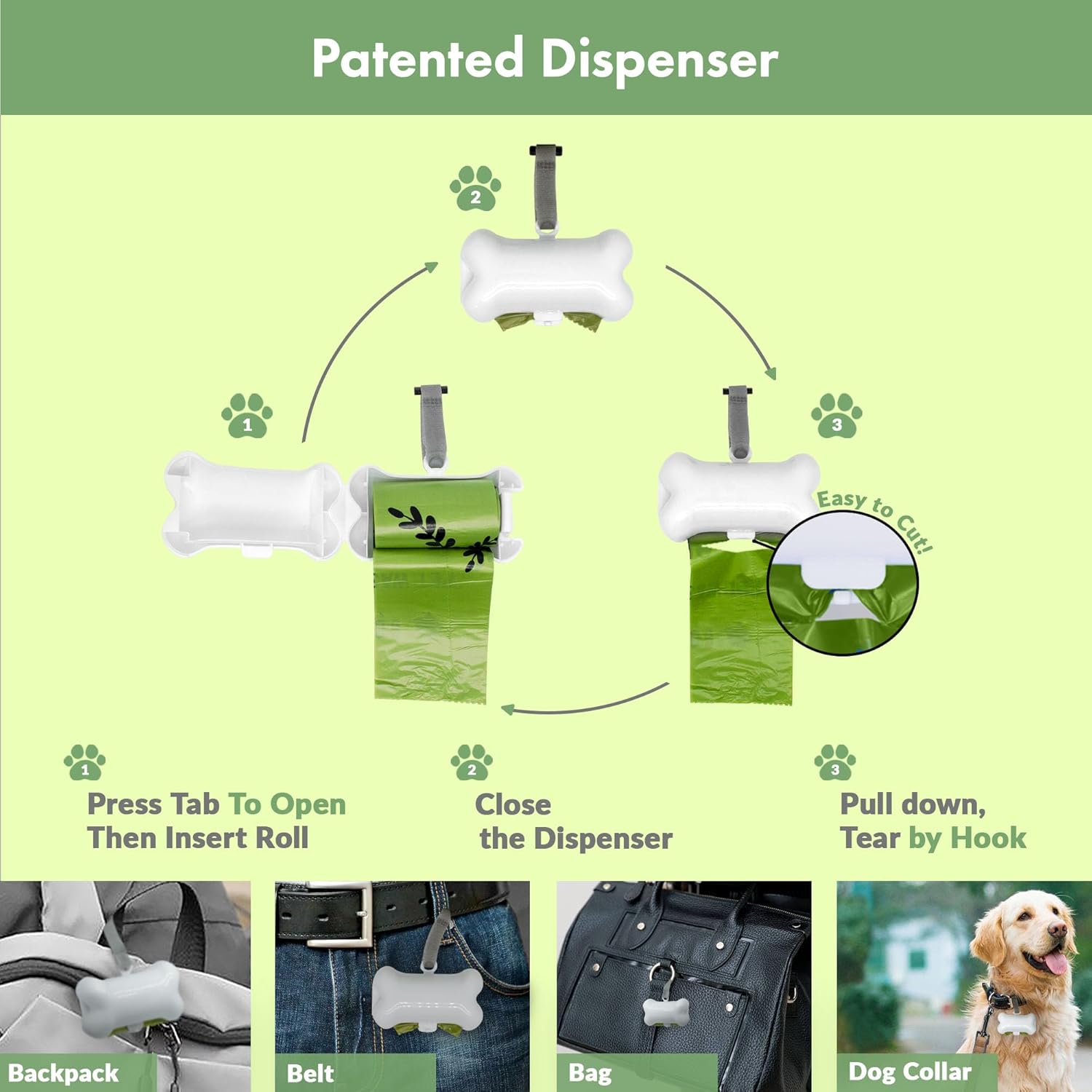 Patented Dispenser

2

1

3

Easy to Cut!

1
Press Tab To Open
Then Insert Roll

2
Close
the Dispenser

3
Pull down,
Tear by Hook

Backpack

Belt

Bag

Dog Collar