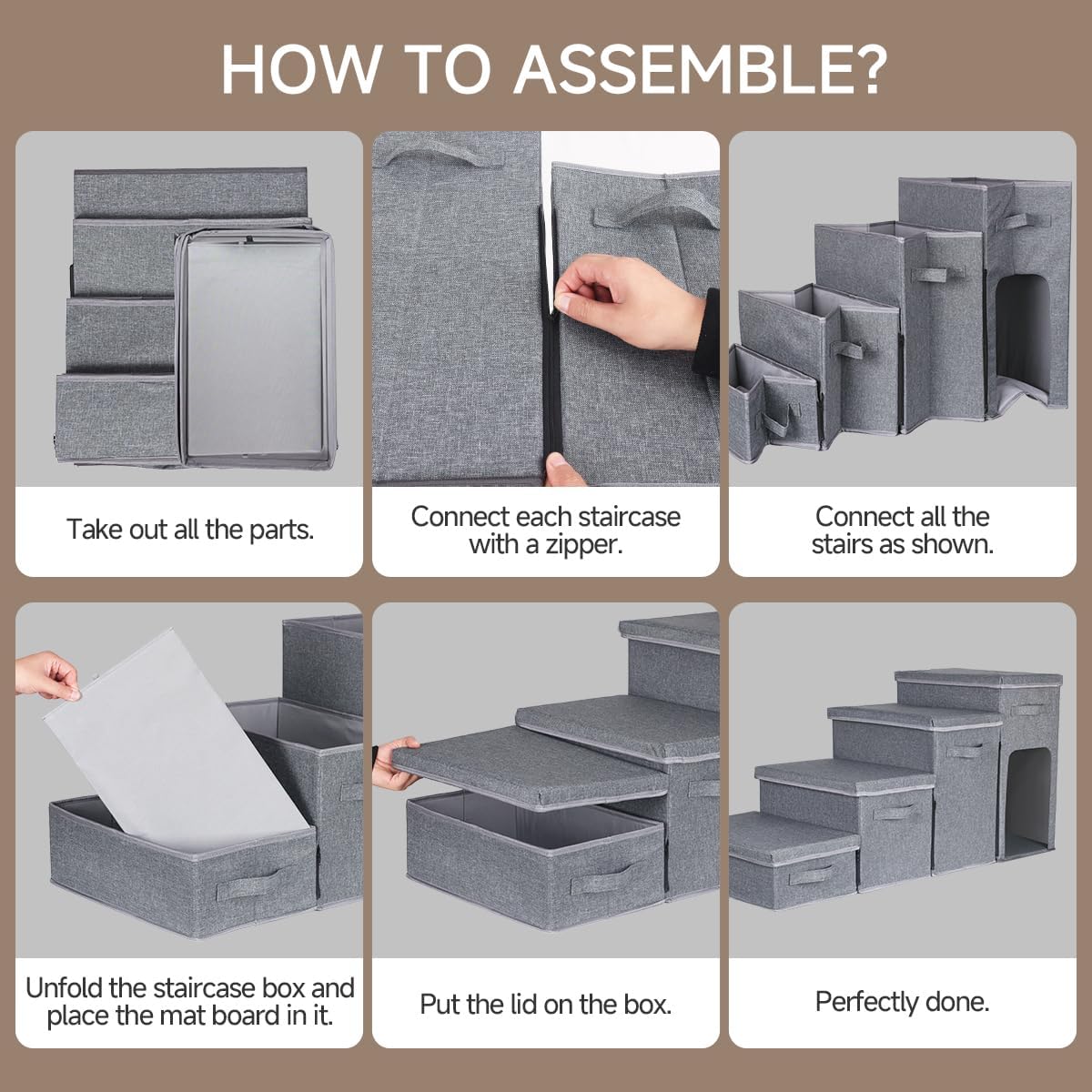 HOW TO ASSEMBLE?

Take out all the parts.

Connect each staircase with a zipper.

Connect all the stairs as shown.

Unfold the staircase box and place the mat board in it.

Put the lid on the box.

Perfectly done.