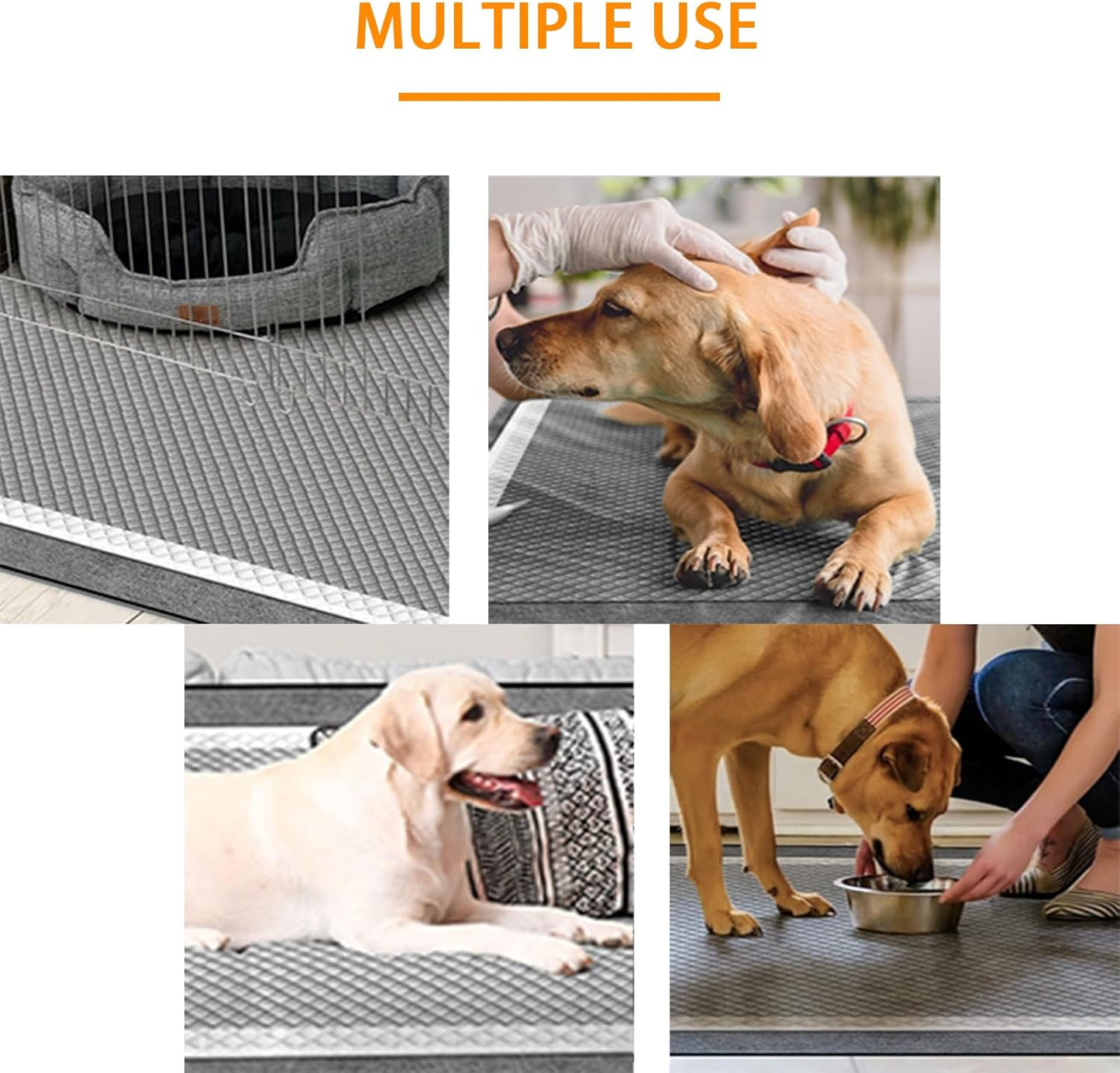 MULTIPLE USE