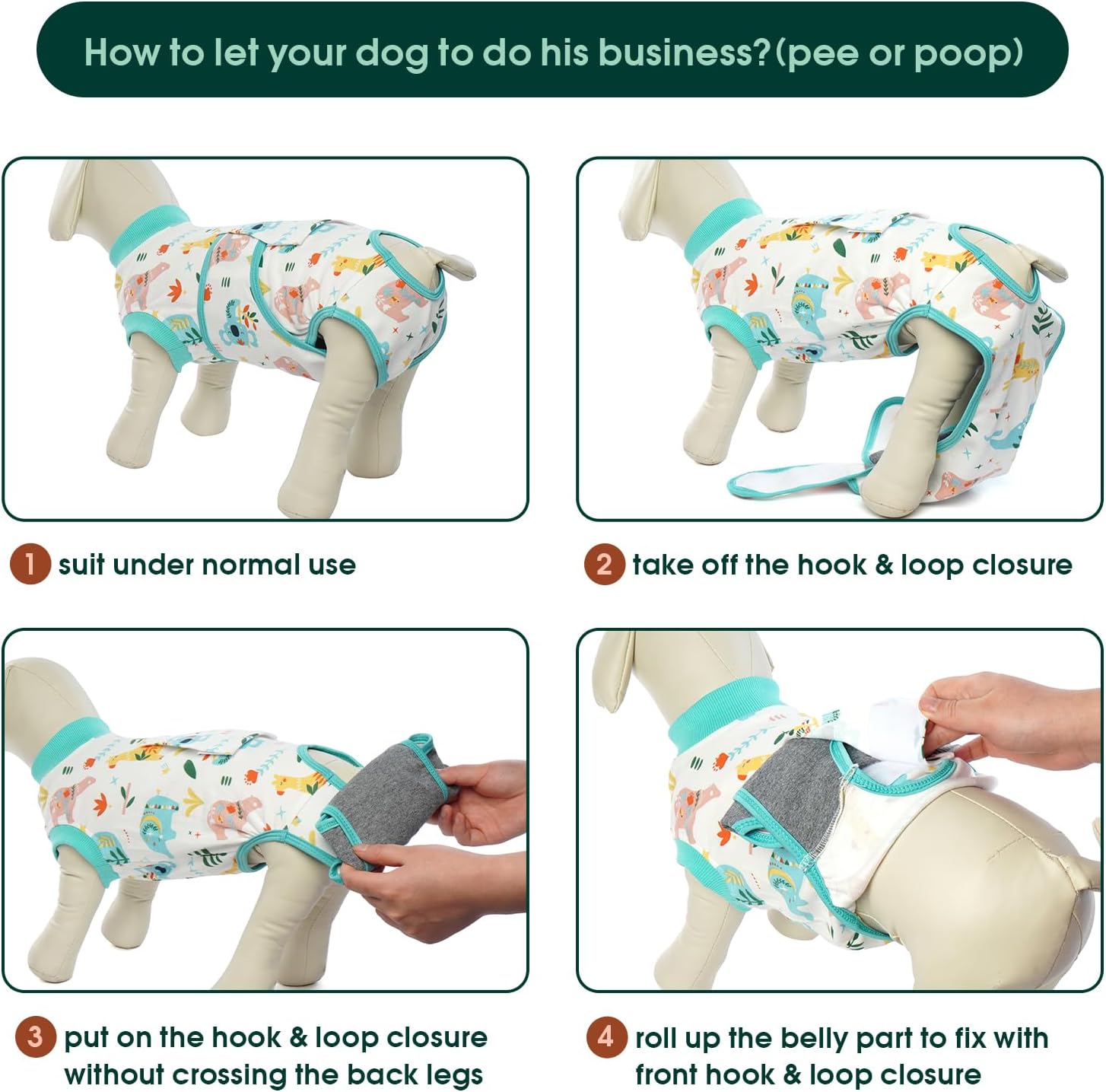 How to let your dog to do his business?(pee or poop)

1 suit under normal use

2 take off the hook & loop closure

3 put on the hook & loop closure without crossing the back legs

4 roll up the belly part to fix with front hook & loop closure