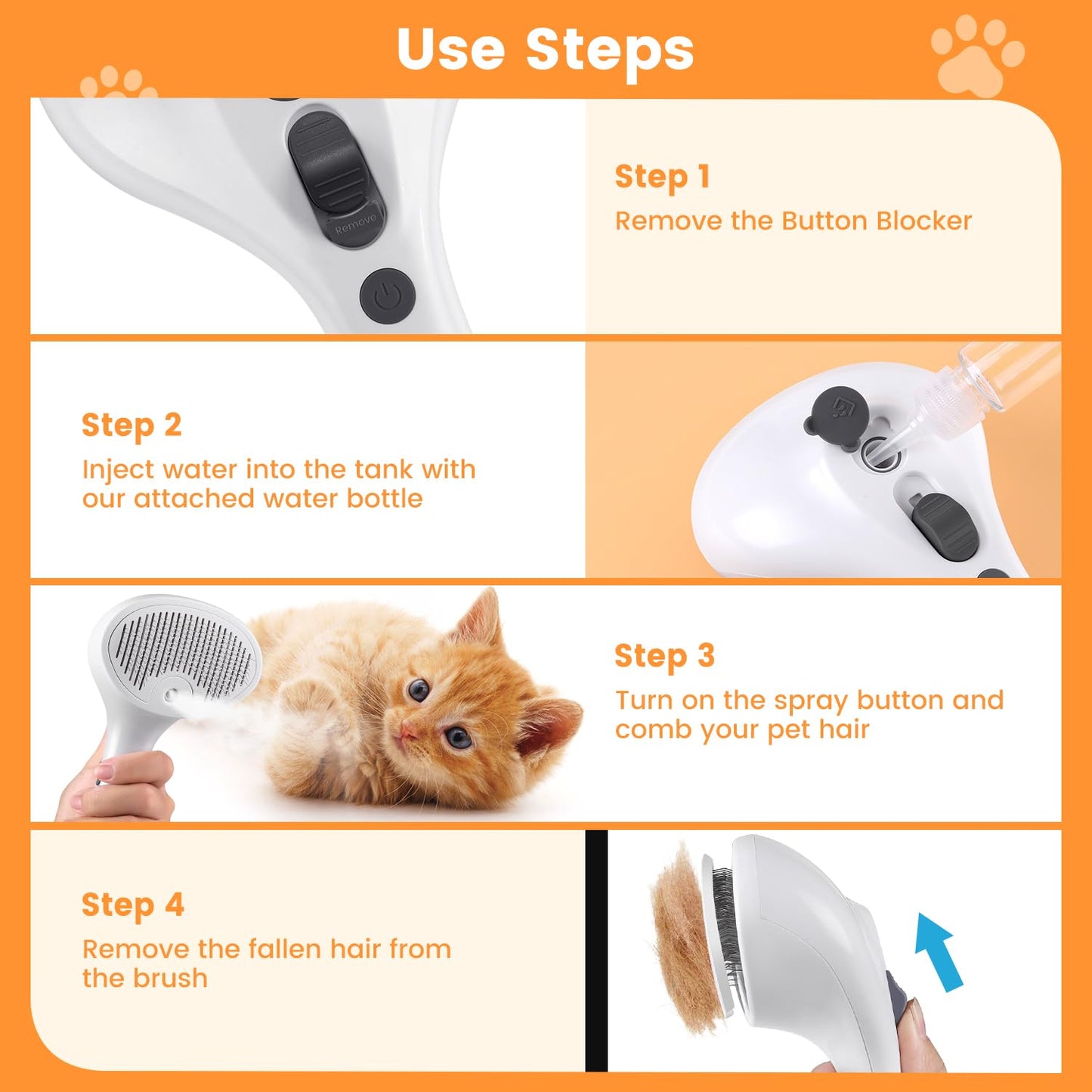 Use Steps

Remove

Step 1
Remove the Button Blocker

Step 2
Inject water into the tank with our attached water bottle

Step 3
Turn on the spray button and comb your pet hair

Step 4
Remove the fallen hair from the brush