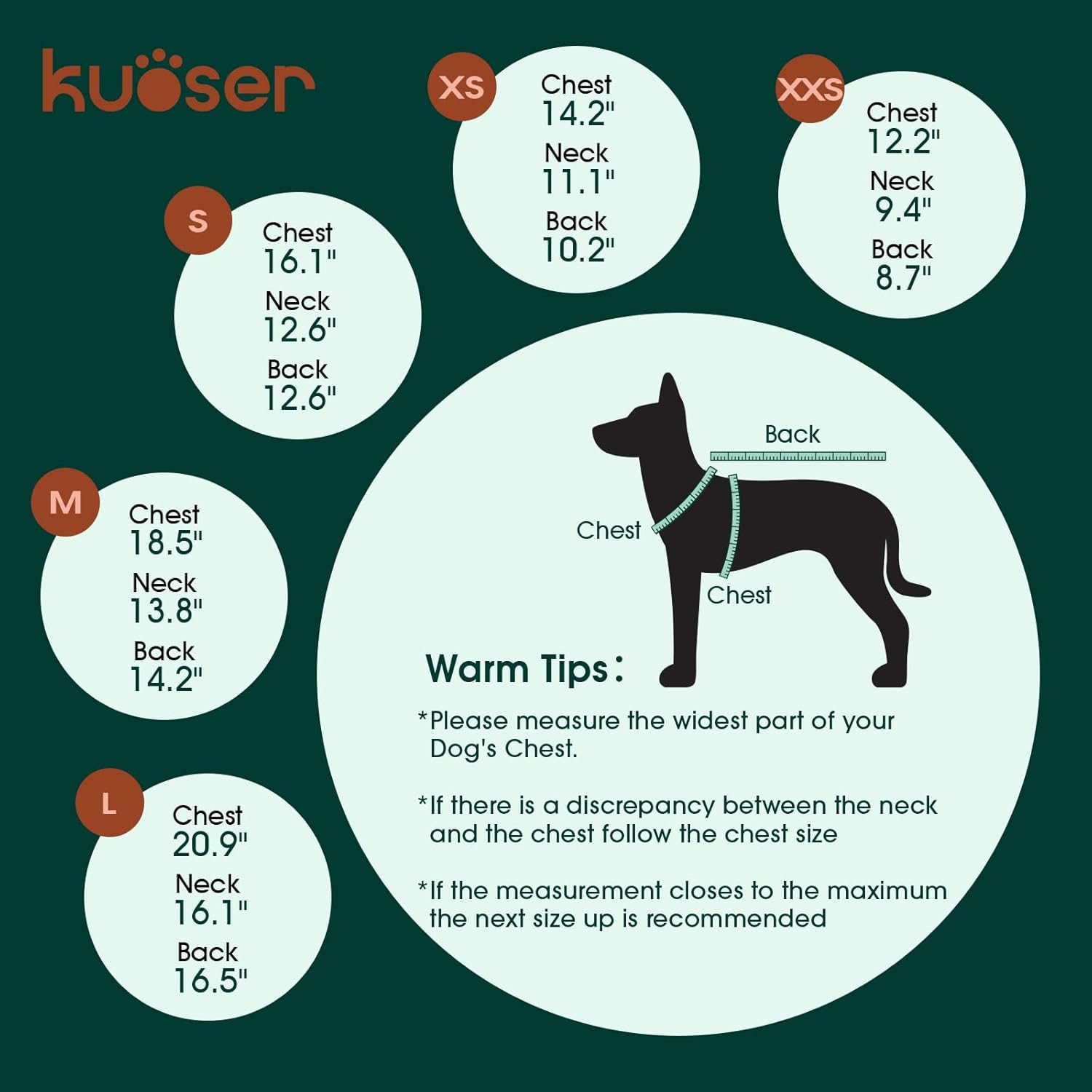 kuoser

XS
Chest
14.2"
Neck
11.1"
Back
10.2"

XXS
Chest
12.2"
Neck
9.4"
Back
8.7"

S
Chest
16.1"
Neck
12.6"
Back
12.6"

M
Chest
18.5"
Neck
13.8"
Back
14.2"

L
Chest
20.9"
Neck
16.1"
Back
16.5"

Back
Chest
Chest

Warm Tips:

*Please measure the widest part of your Dog's Chest.

*If there is a discrepancy between the neck and the chest follow the chest size

*If the measurement closes to the maximum the next size up is recommended