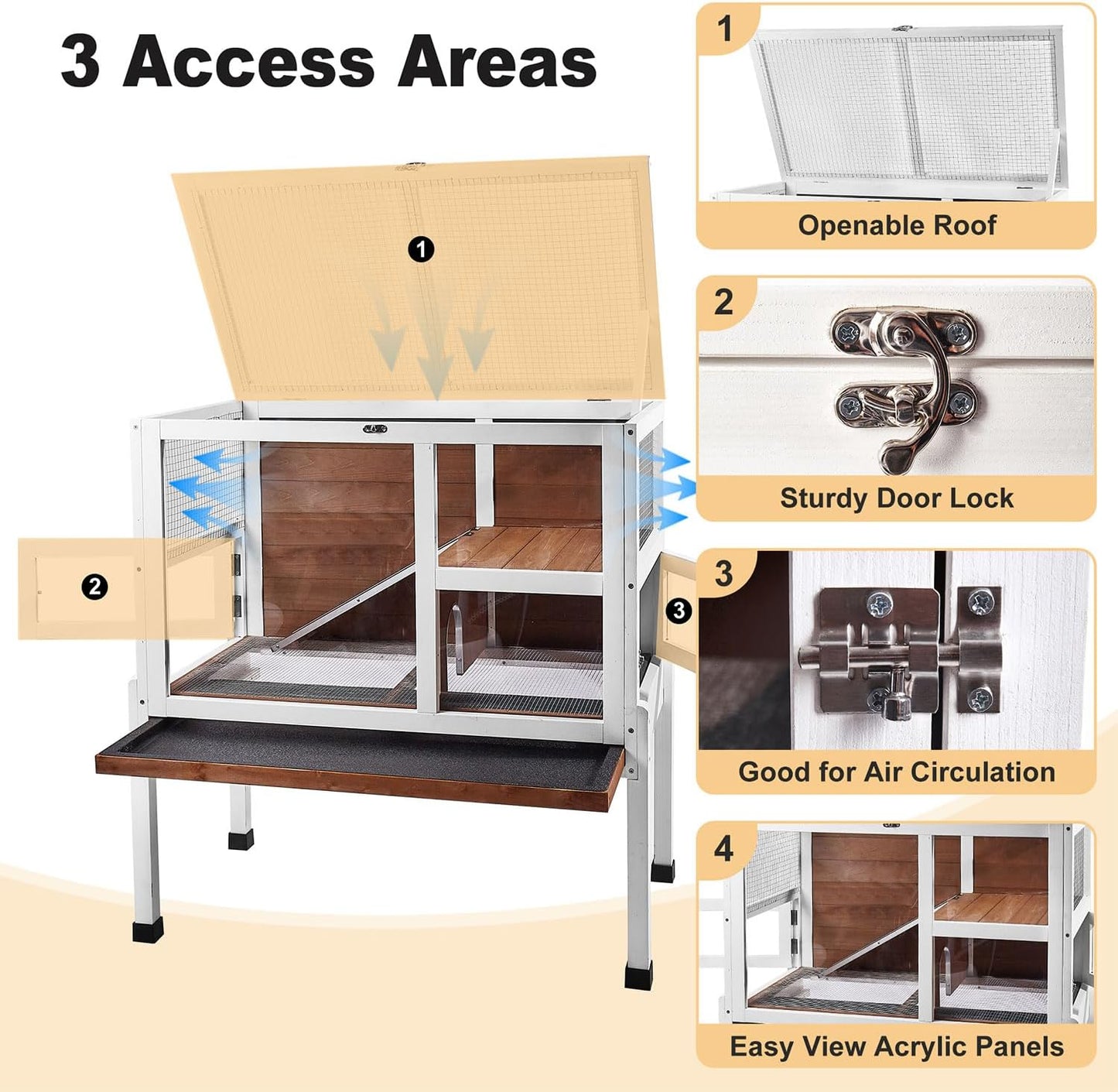 3 Access Areas

1

2

3

1
Openable Roof

2
Sturdy Door Lock

3
Good for Air Circulation

4
Easy View Acrylic Panels