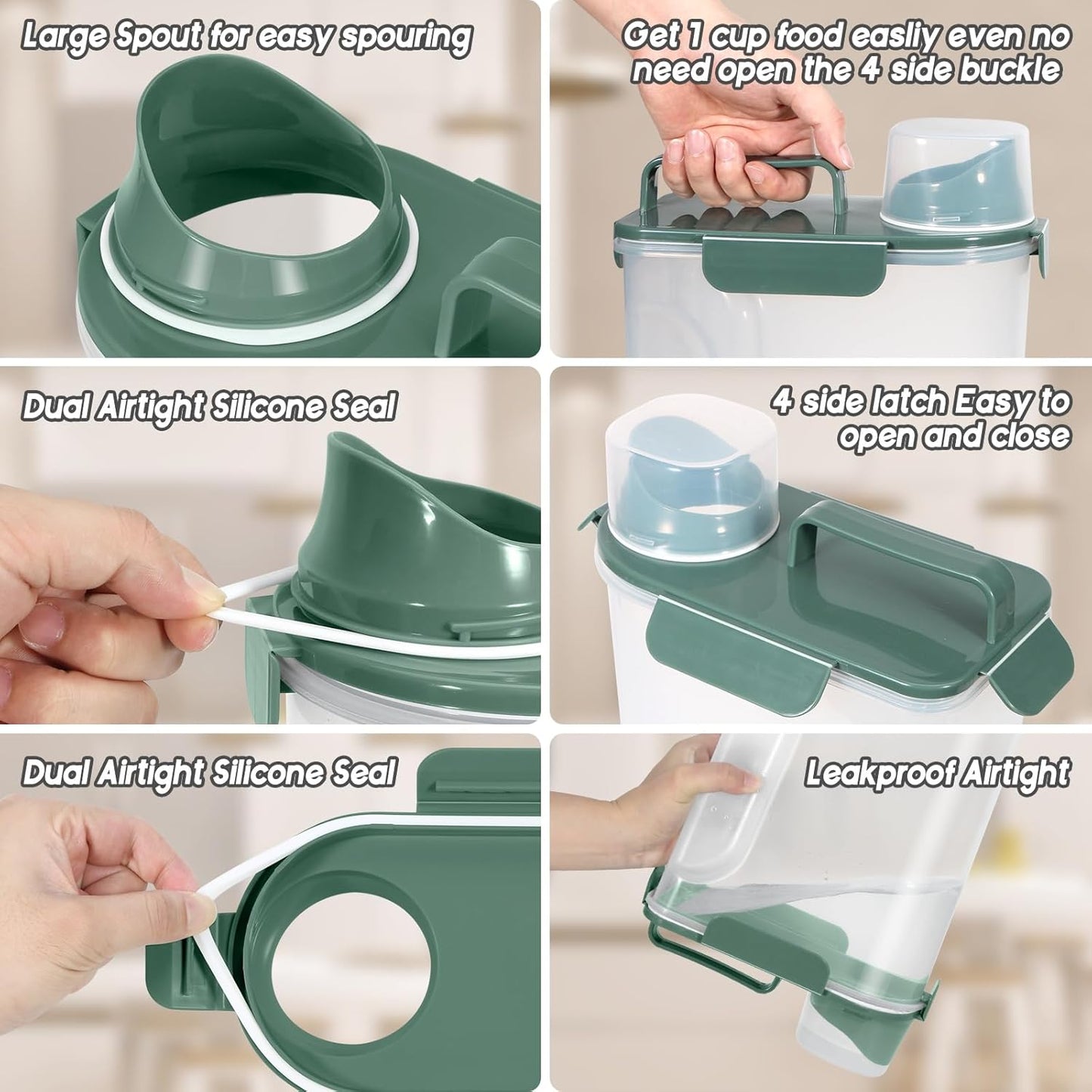 Large Spout for easy spouring

Get 1 cup food easliy even no need open the 4 side buckle

Dual Airtight Silicone Seal

4 side latch Easy to open and close

Dual Airtight Silicone Seal

Leakproof Airtight