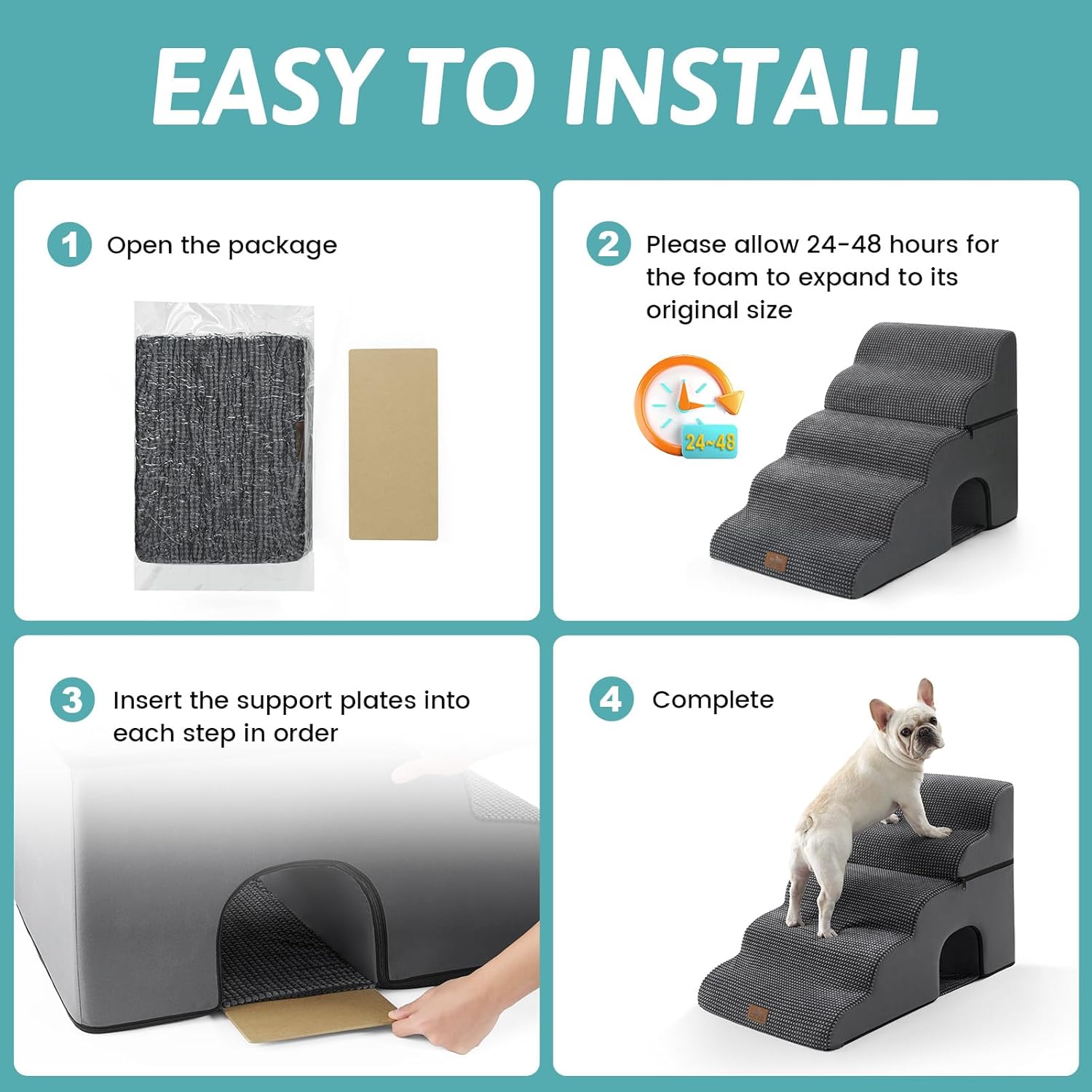 EASY TO INSTALL

1 Open the package

2 Please allow 24-48 hours for the foam to expand to its original size

24~48

3 Insert the support plates into each step in order

4 Complete