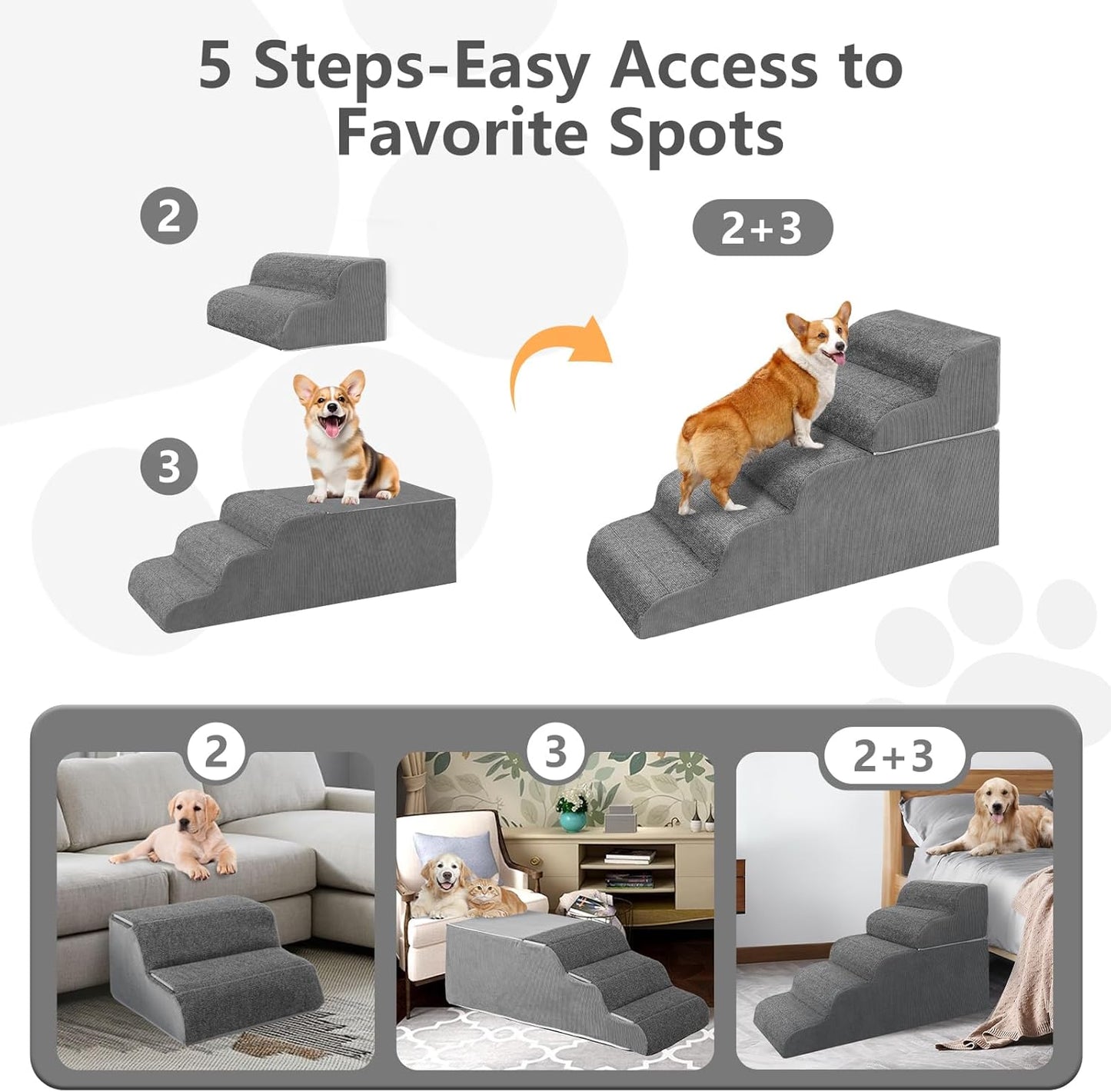 5 Steps-Easy Access to Favorite Spots

2

3

2+3

2

3

2+3