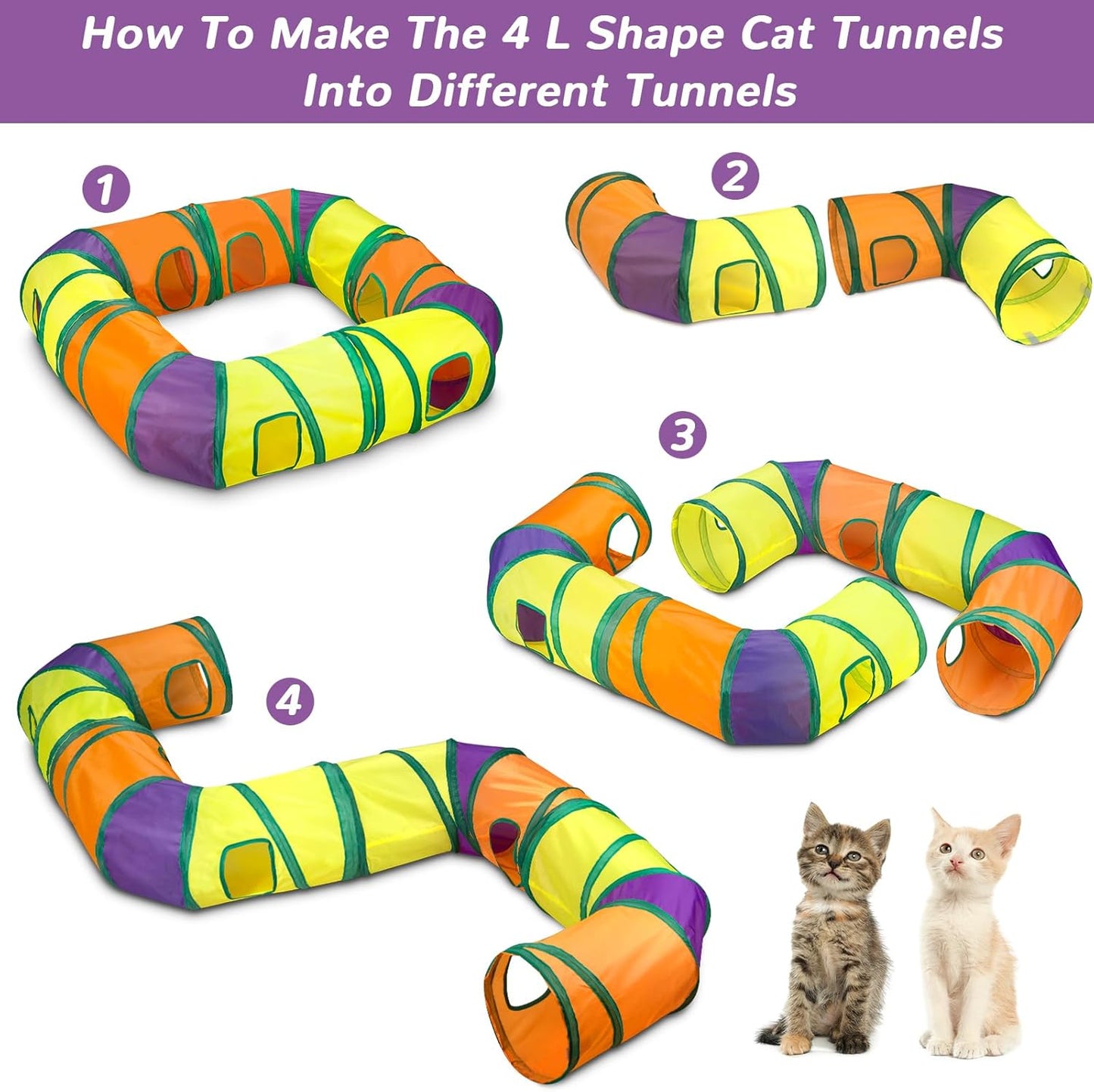 How To Make The 4 L Shape Cat Tunnels Into Different Tunnels

1

2

3

4