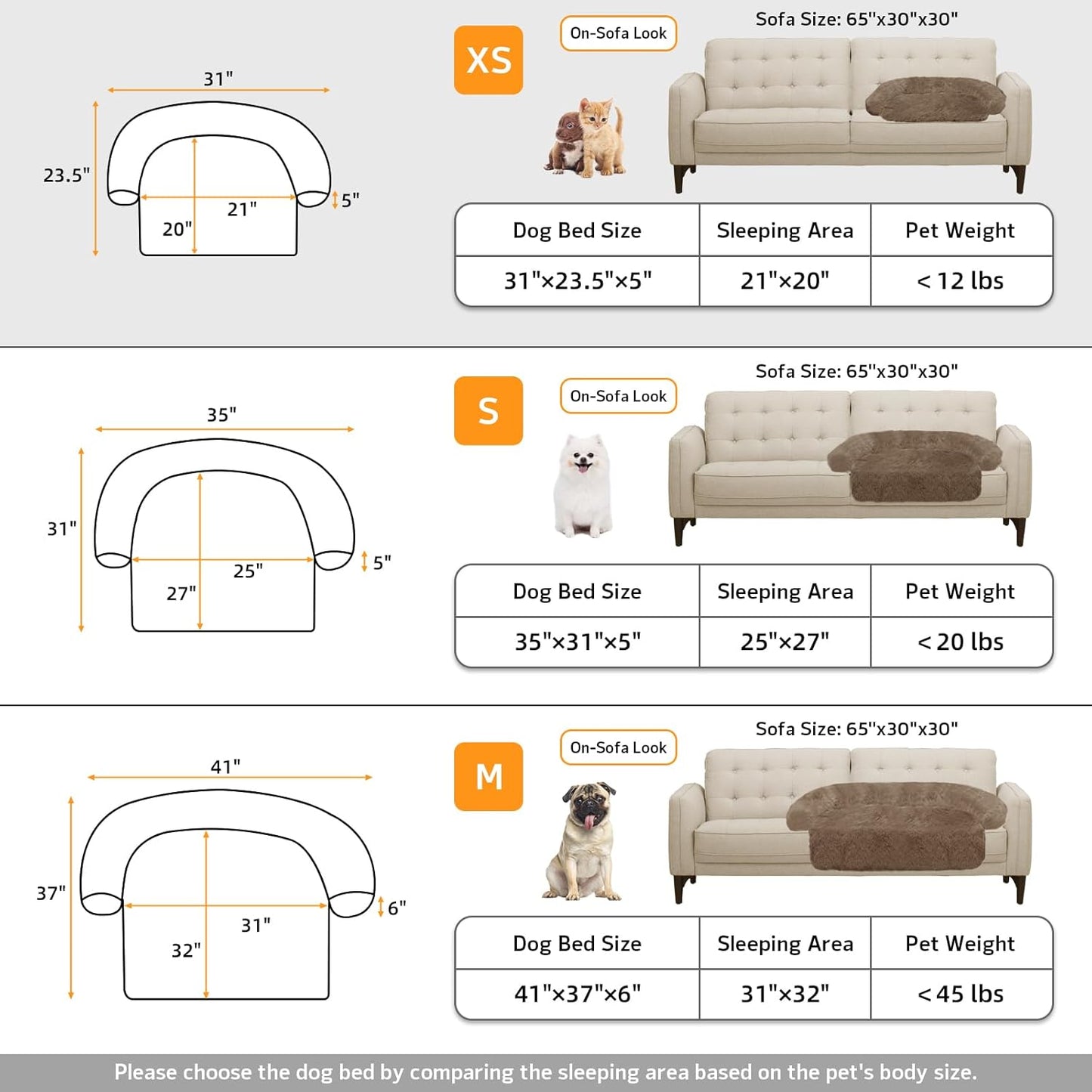 31"

23.5"

21"

20"

5"

XS

On-Sofa Look

Sofa Size: 65"x30"x30"

| Dog Bed Size | Sleeping Area | Pet Weight |
|---|---|---|
| 31"×23.5"×5" | 21"×20" | < 12 lbs |

35"

31"

25"

27"

5"

S

On-Sofa Look

Sofa Size: 65"x30"x30"

| Dog Bed Size | Sleeping Area | Pet Weight |
|---|---|---|
| 35"×31"×5" | 25"×27" | < 20 lbs |

41"

37"

31"

32"

6"

M

On-Sofa Look

Sofa Size: 65"x30"x30"

| Dog Bed Size | Sleeping Area | Pet Weight |
|---|---|---|
| 41"×37"×6" | 31"×32" | < 45 lbs |

Please choose the dog bed by comparing the sleeping area based on the pet's body size.