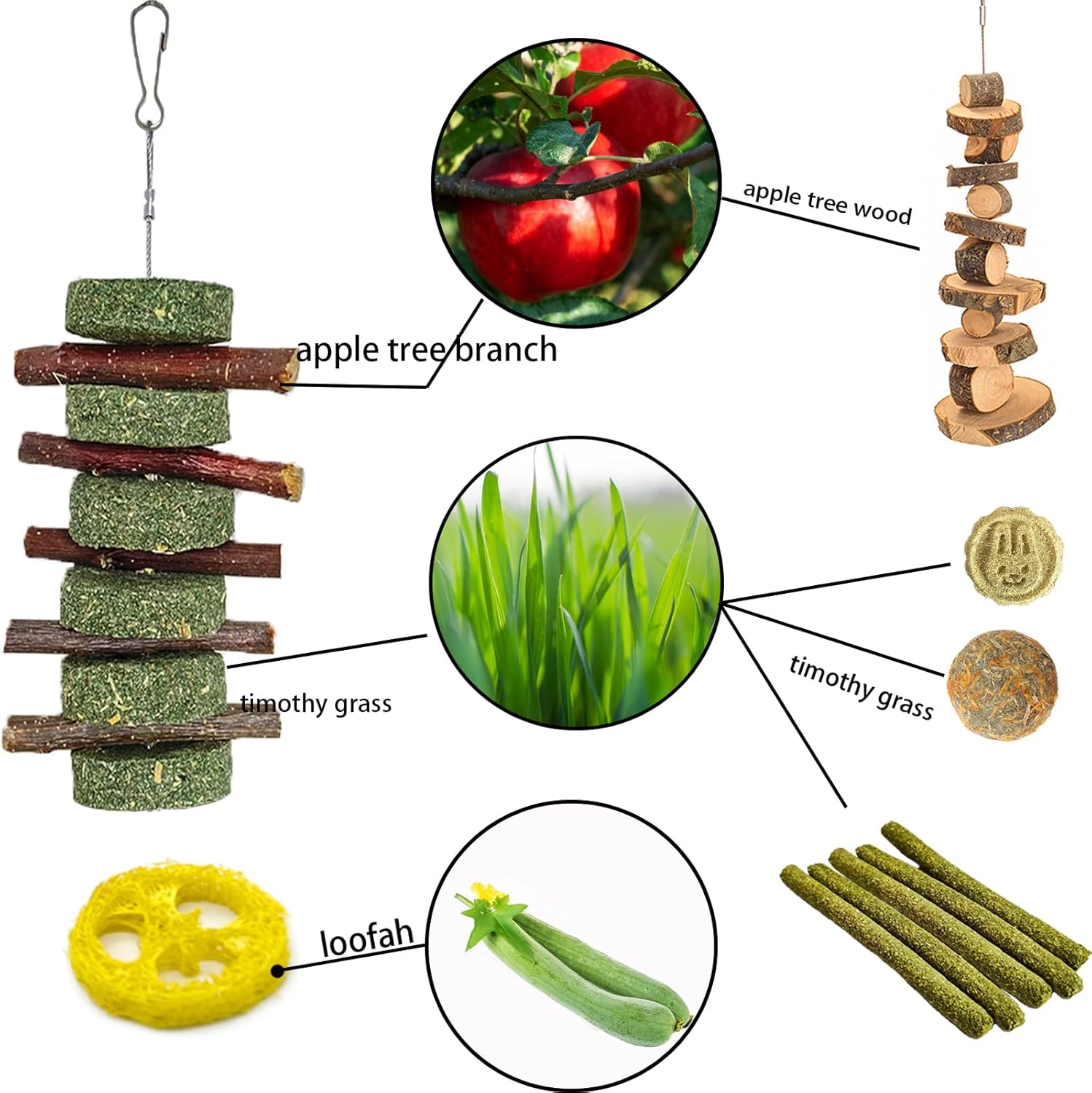 apple tree wood

apple tree branch

timothy grass

timothy grass

loofah