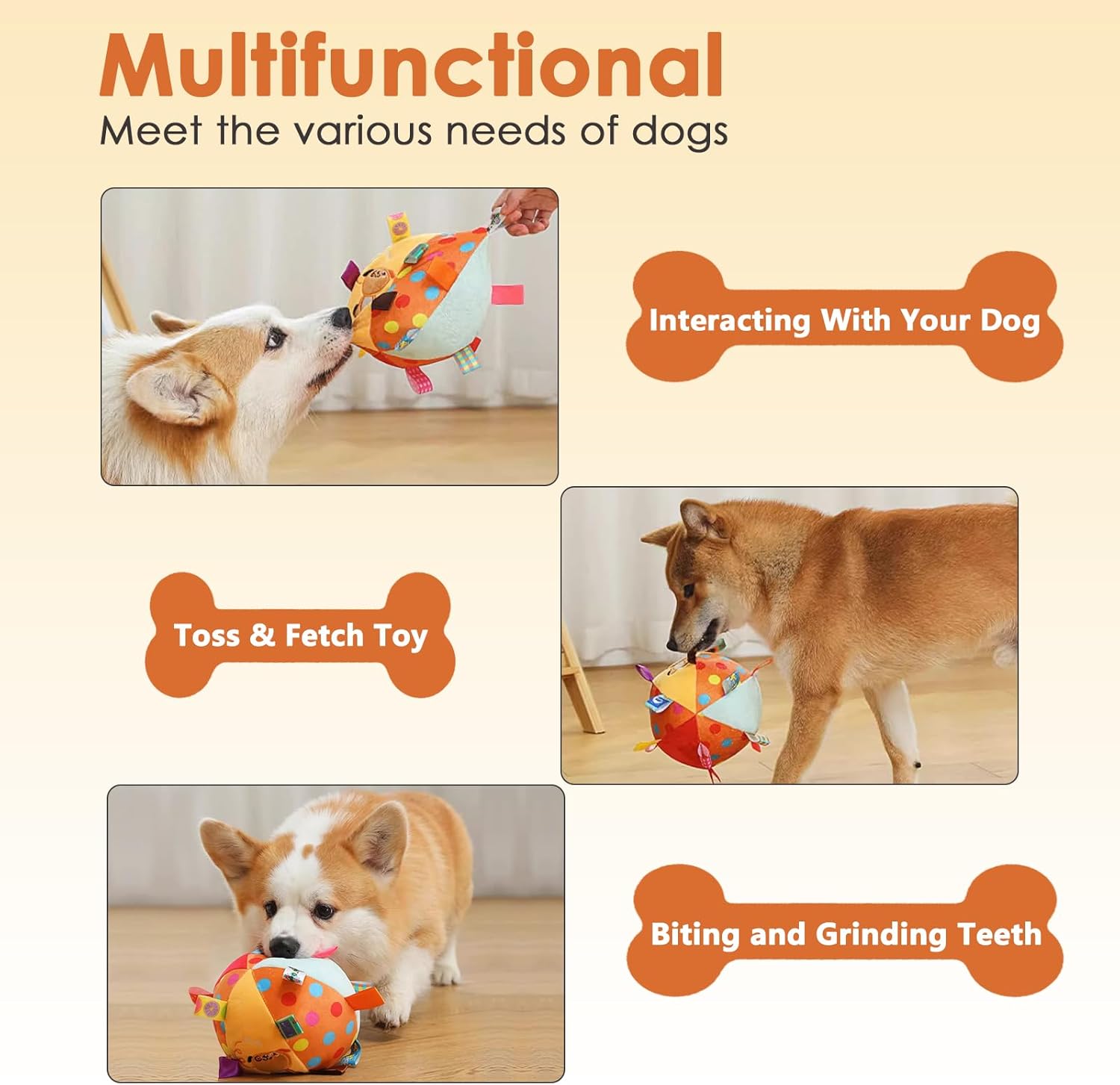 Multifunctional

Meet the various needs of dogs

Interacting With Your Dog

Toss & Fetch Toy

Biting and Grinding Teeth