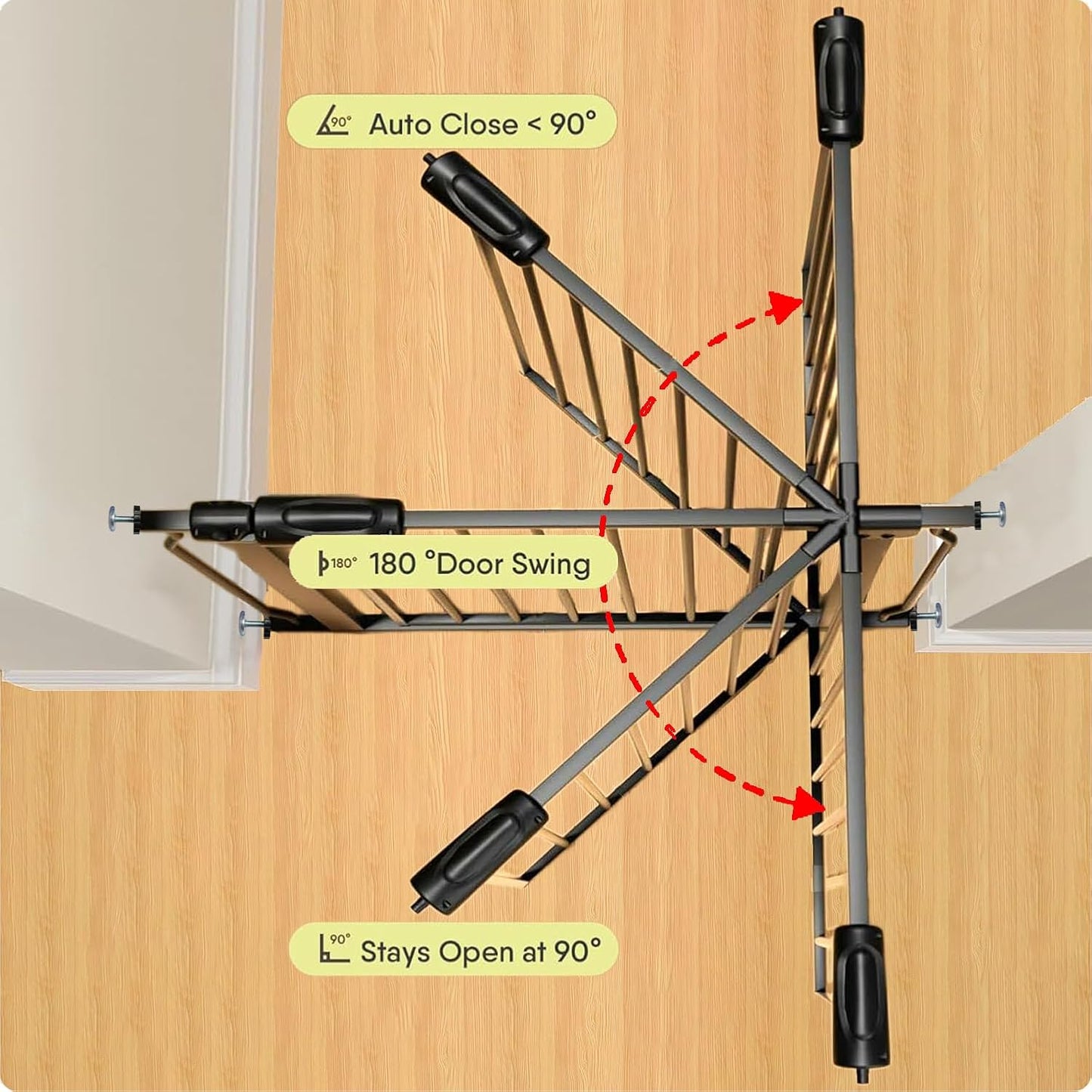 90° Auto Close < 90°

180° 180 °Door Swing

90° Stays Open at 90°