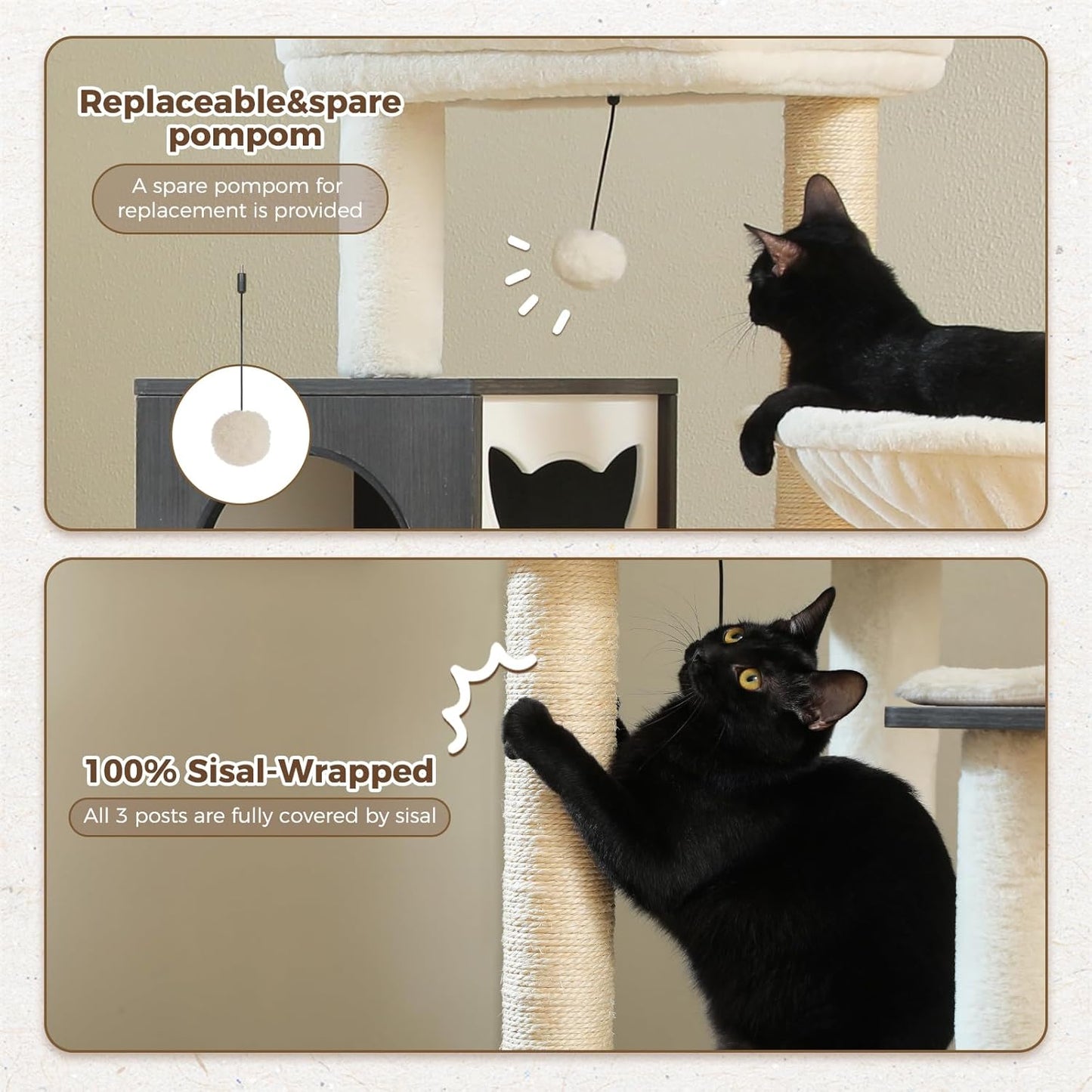 Replaceable&spare pompom

A spare pompom for replacement is provided

100% Sisal-Wrapped

All 3 posts are fully covered by sisal