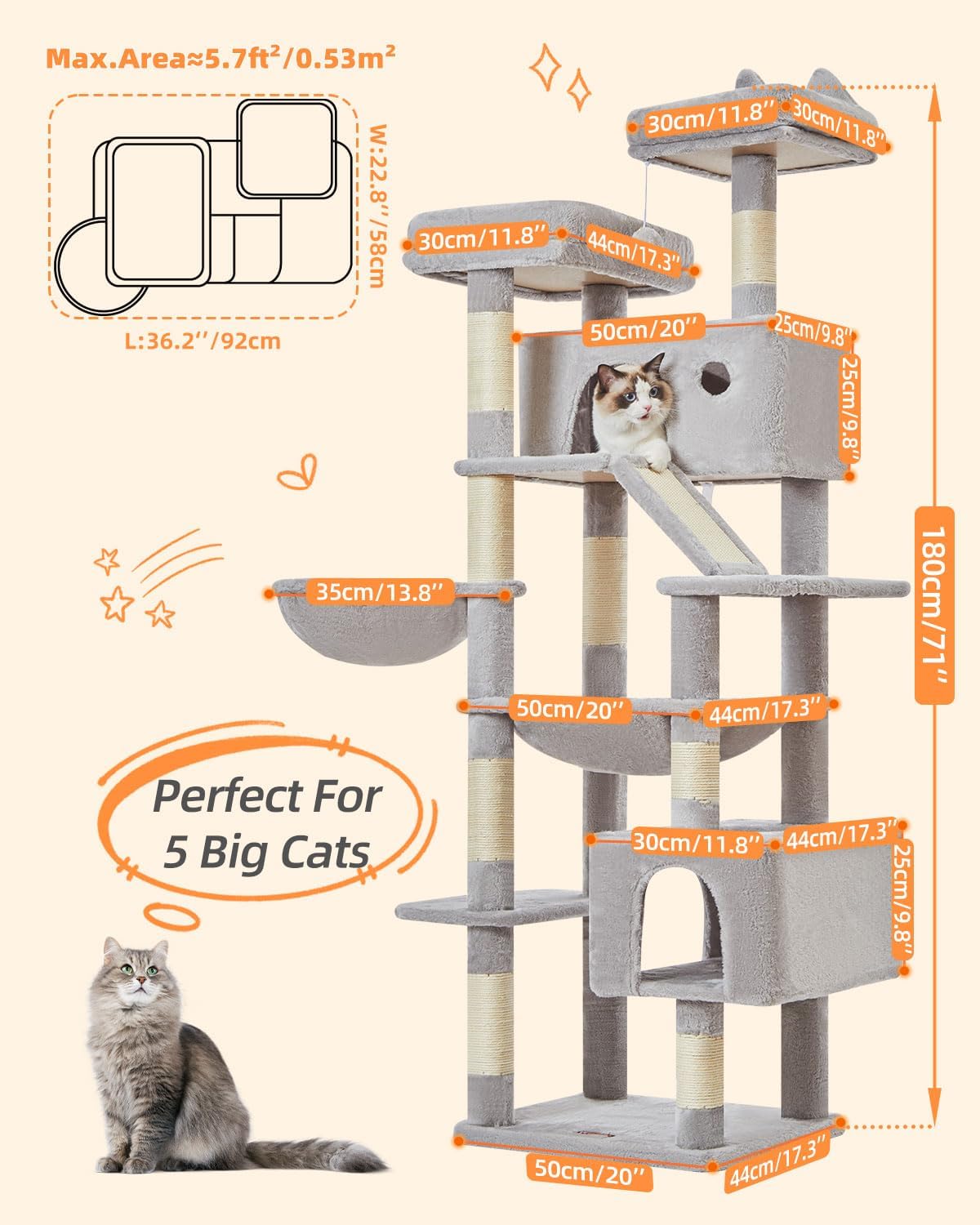 Max.Area≈5.7ft²/0.53m²

W:22.8''/58cm

L:36.2''/92cm

30cm/11.8''
30cm/11.8''
30cm/11.8''
44cm/17.3''
50cm/20''
25cm/9.8''
25cm/9.8''
35cm/13.8''
180cm/71''
50cm/20''
44cm/17.3''

Perfect For
5 Big Cats

30cm/11.8''
44cm/17.3''
25cm/9.8''
50cm/20''
44cm/17.3''