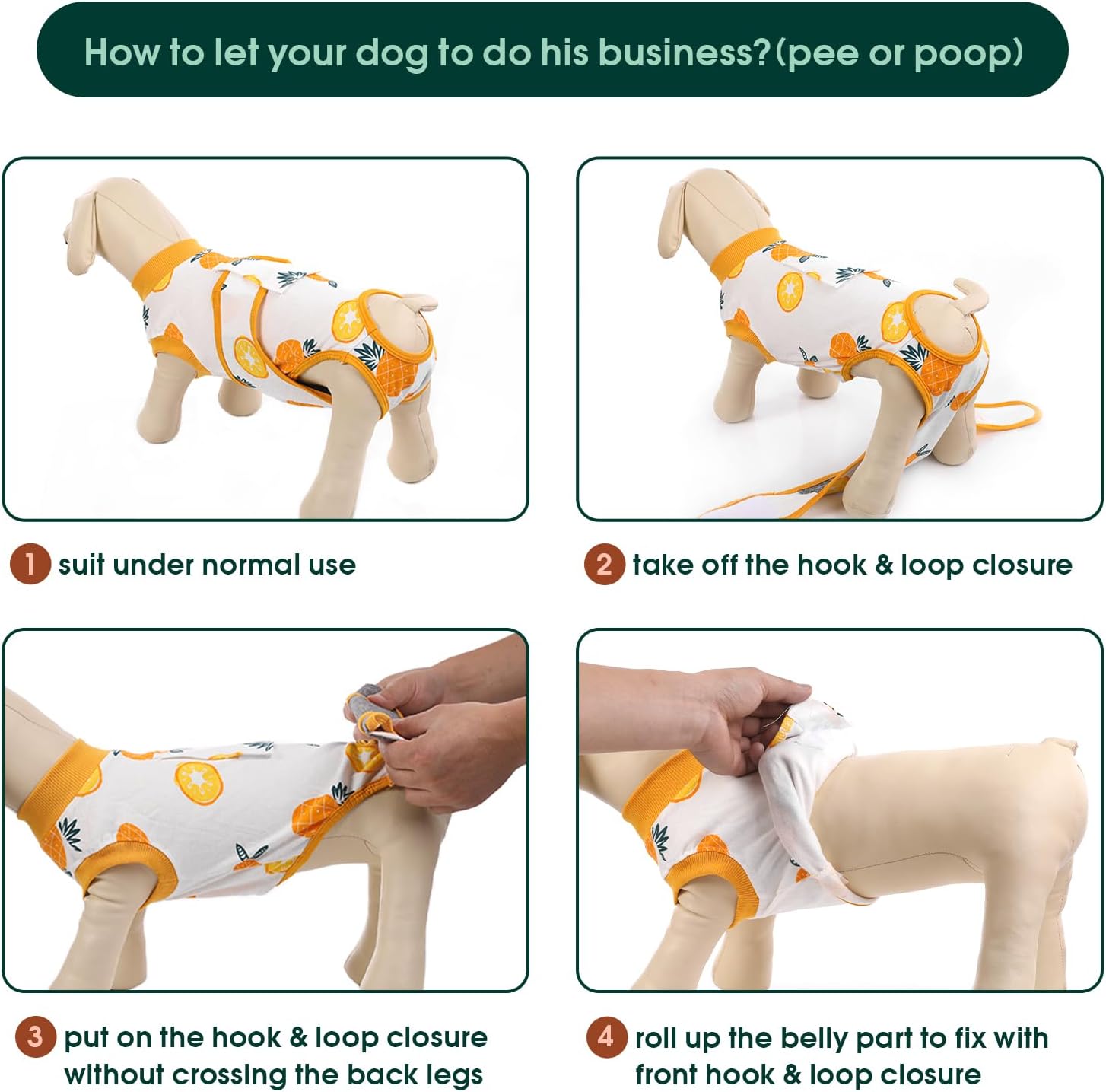 How to let your dog to do his business?(pee or poop)

1 suit under normal use

2 take off the hook & loop closure

3 put on the hook & loop closure without crossing the back legs

4 roll up the belly part to fix with front hook & loop closure