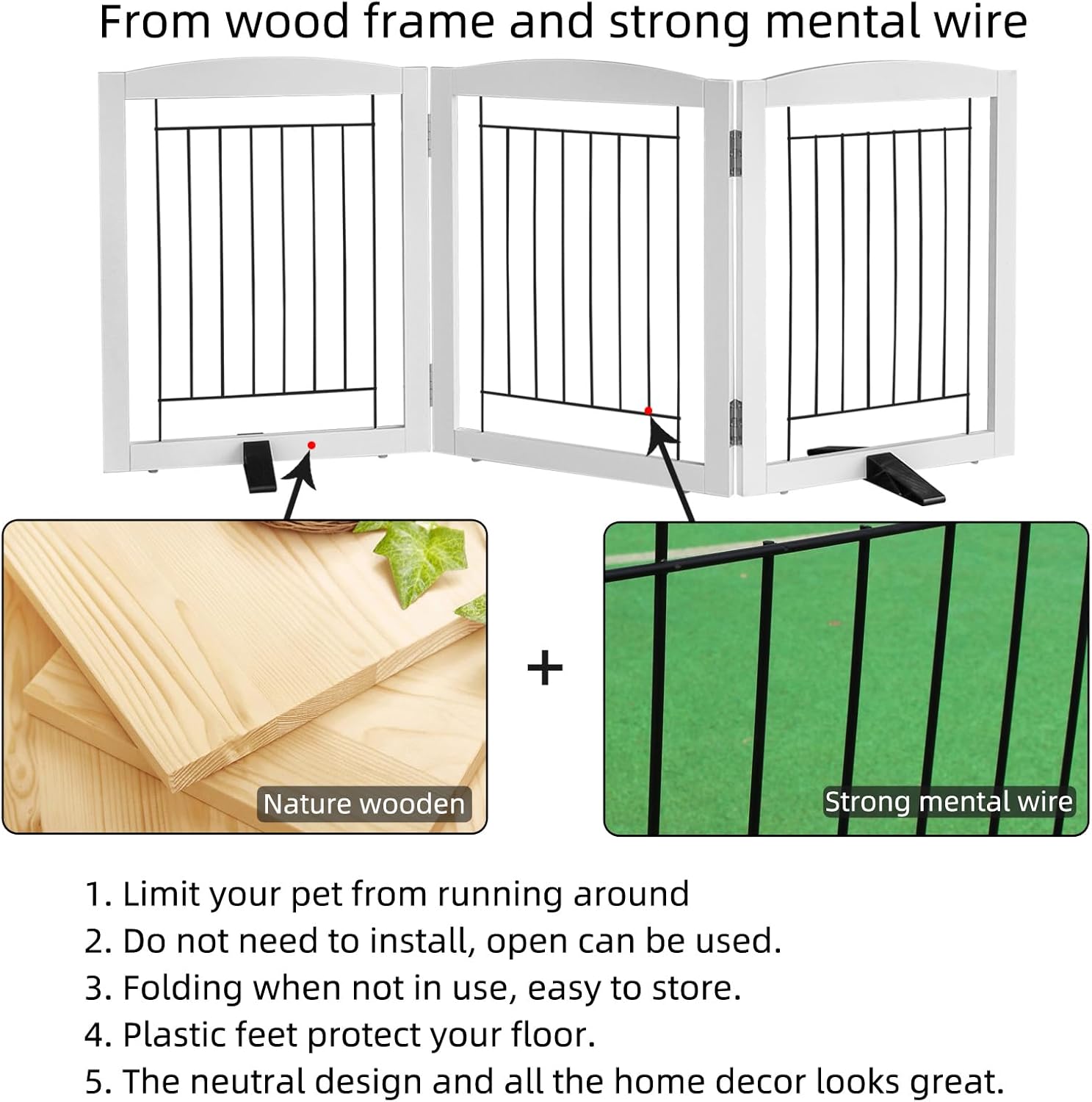 From wood frame and strong mental wire

Nature wooden

+

Strong mental wire

1. Limit your pet from running around
2. Do not need to install, open can be used.
3. Folding when not in use, easy to store.
4. Plastic feet protect your floor.
5. The neutral design and all the home decor looks great.