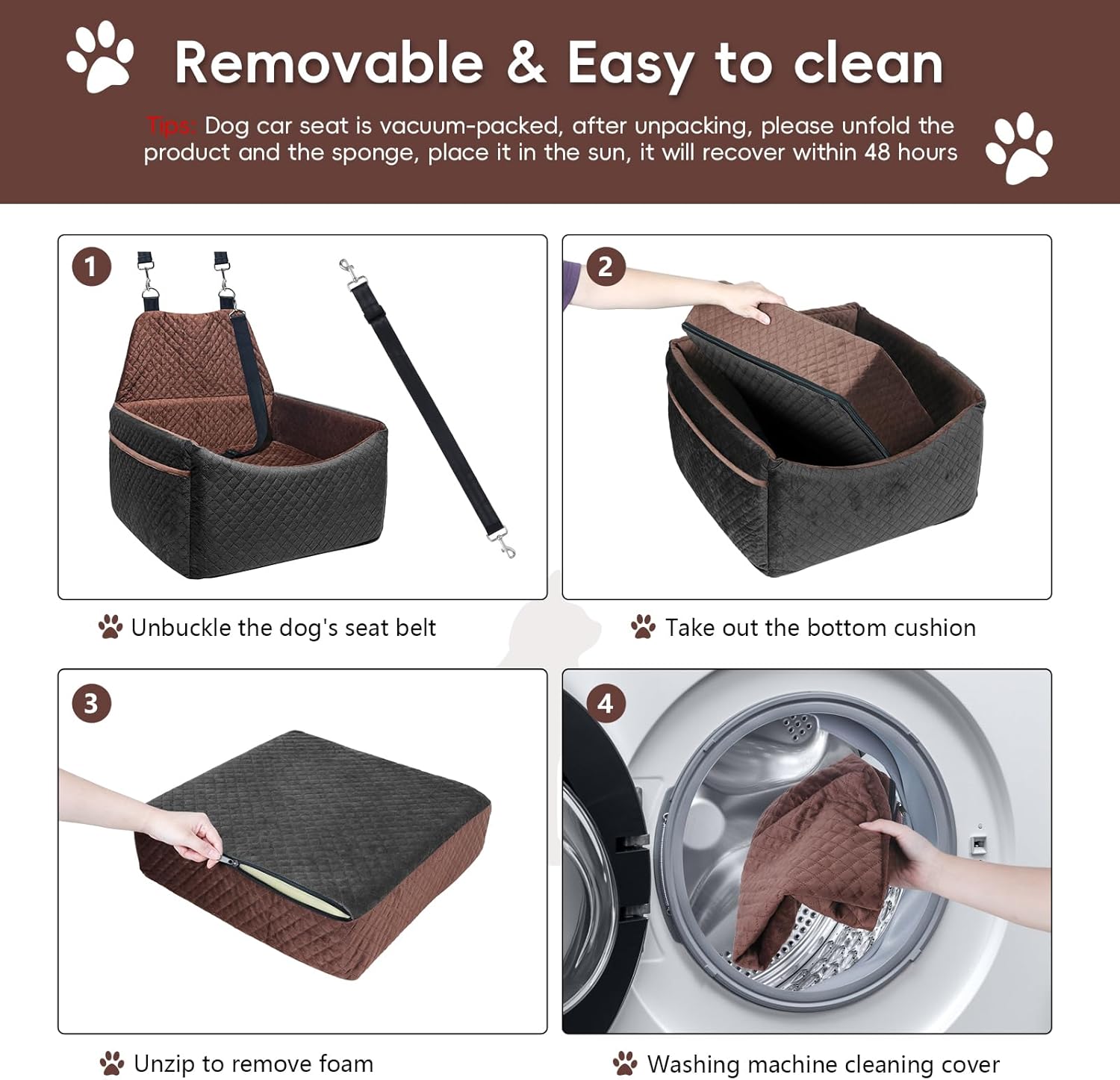 Removable & Easy to clean

Tips: Dog car seat is vacuum-packed, after unpacking, please unfold the product and the sponge, place it in the sun, it will recover within 48 hours

1

Unbuckle the dog's seat belt

2

Take out the bottom cushion

3

Unzip to remove foam

4

Washing machine cleaning cover