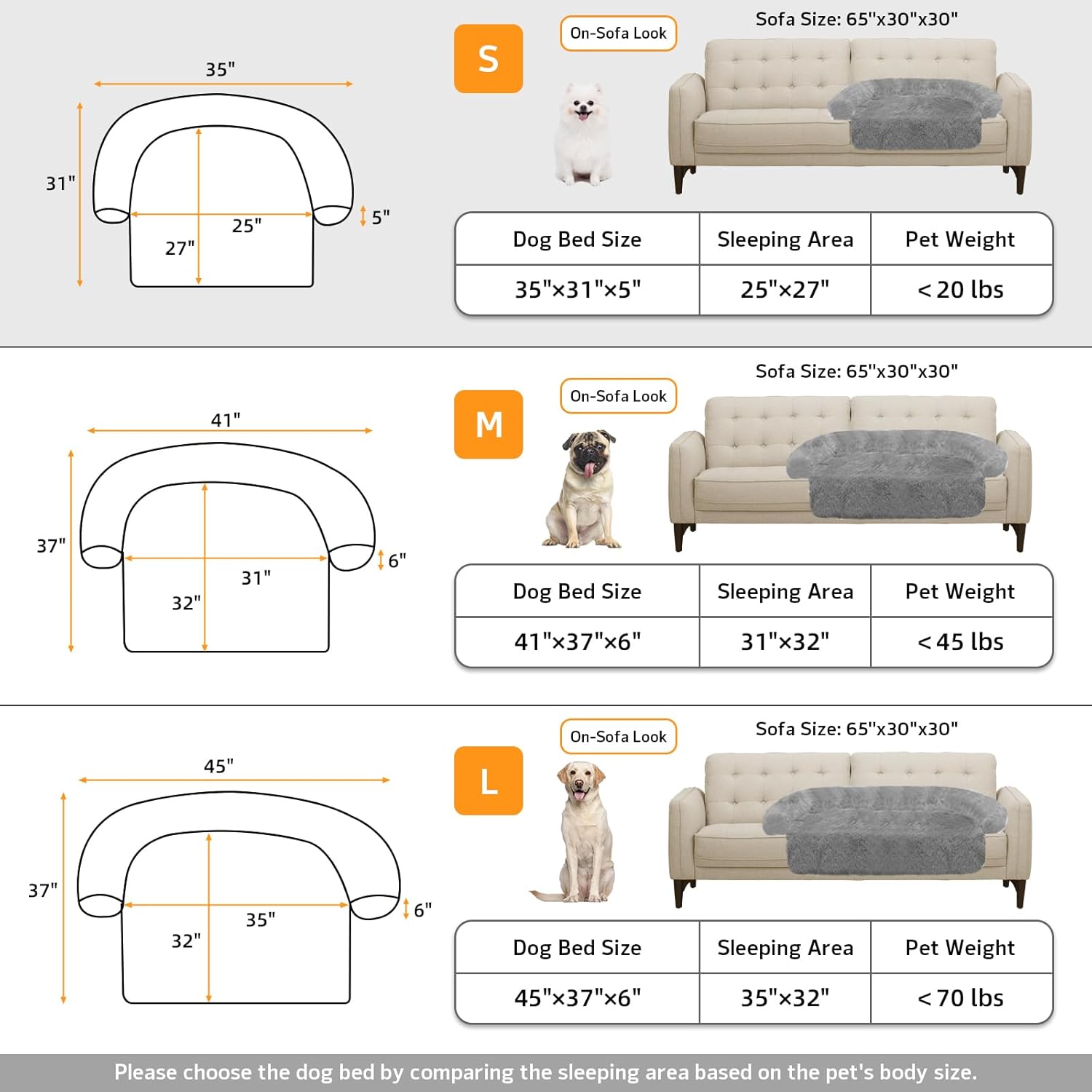 35"

31"

25"

27"

5"

S

On-Sofa Look

Sofa Size: 65"x30"x30"

| Dog Bed Size | Sleeping Area | Pet Weight |
|---|---|---|
| 35"×31"×5" | 25"×27" | < 20 lbs |

41"

37"

31"

32"

6"

M

On-Sofa Look

Sofa Size: 65"x30"x30"

| Dog Bed Size | Sleeping Area | Pet Weight |
|---|---|---|
| 41"×37"×6" | 31"×32" | < 45 lbs |

45"

37"

35"

32"

6"

L

On-Sofa Look

Sofa Size: 65"x30"x30"

| Dog Bed Size | Sleeping Area | Pet Weight |
|---|---|---|
| 45"×37"×6" | 35"×32" | < 70 lbs |

Please choose the dog bed by comparing the sleeping area based on the pet's body size.