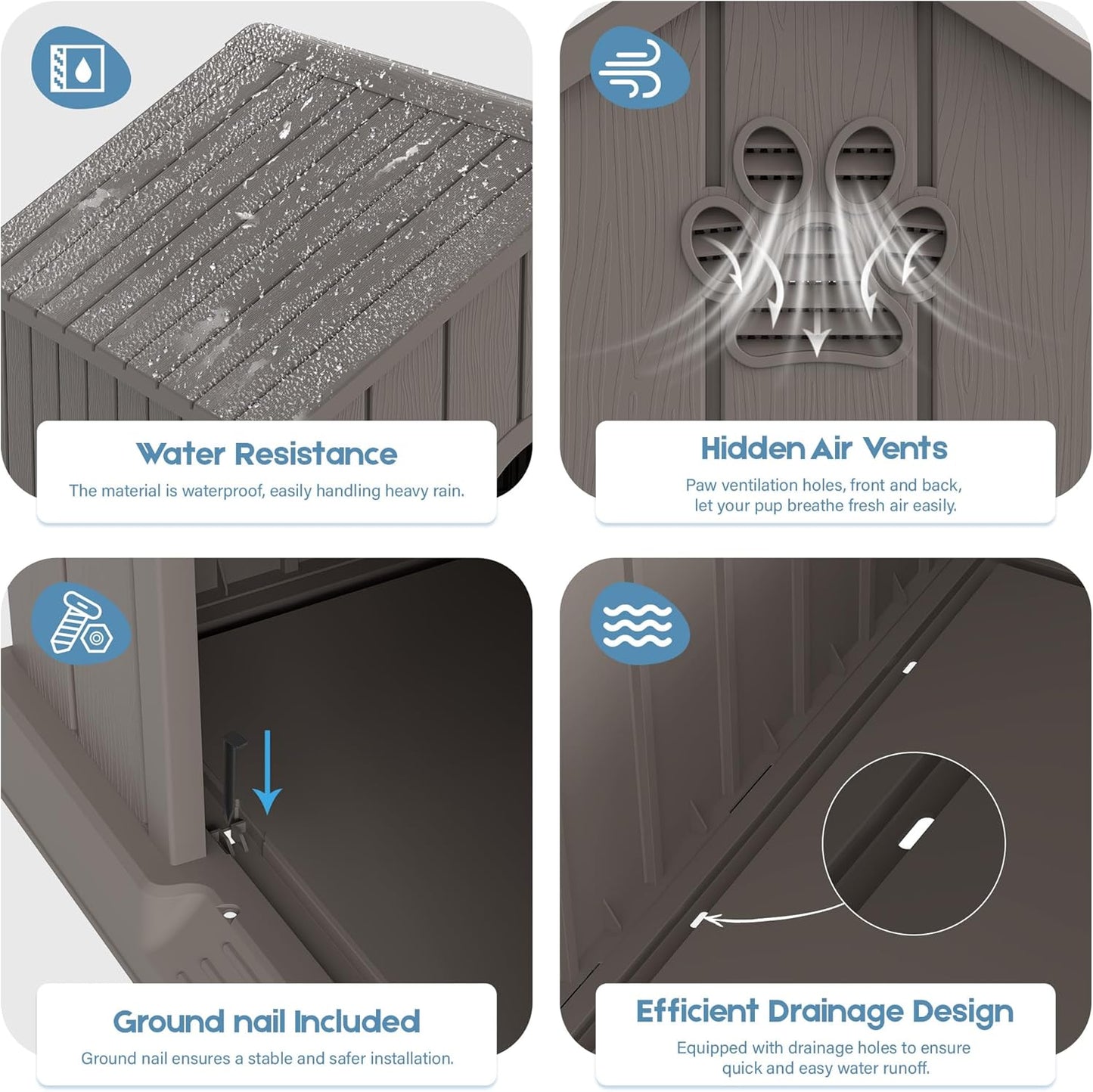 Water Resistance

The material is waterproof, easily handling heavy rain.

Hidden Air Vents

Paw ventilation holes, front and back, let your pup breathe fresh air easily.

Ground nail Included

Ground nail ensures a stable and safer installation.

Efficient Drainage Design

Equipped with drainage holes to ensure quick and easy water runoff.