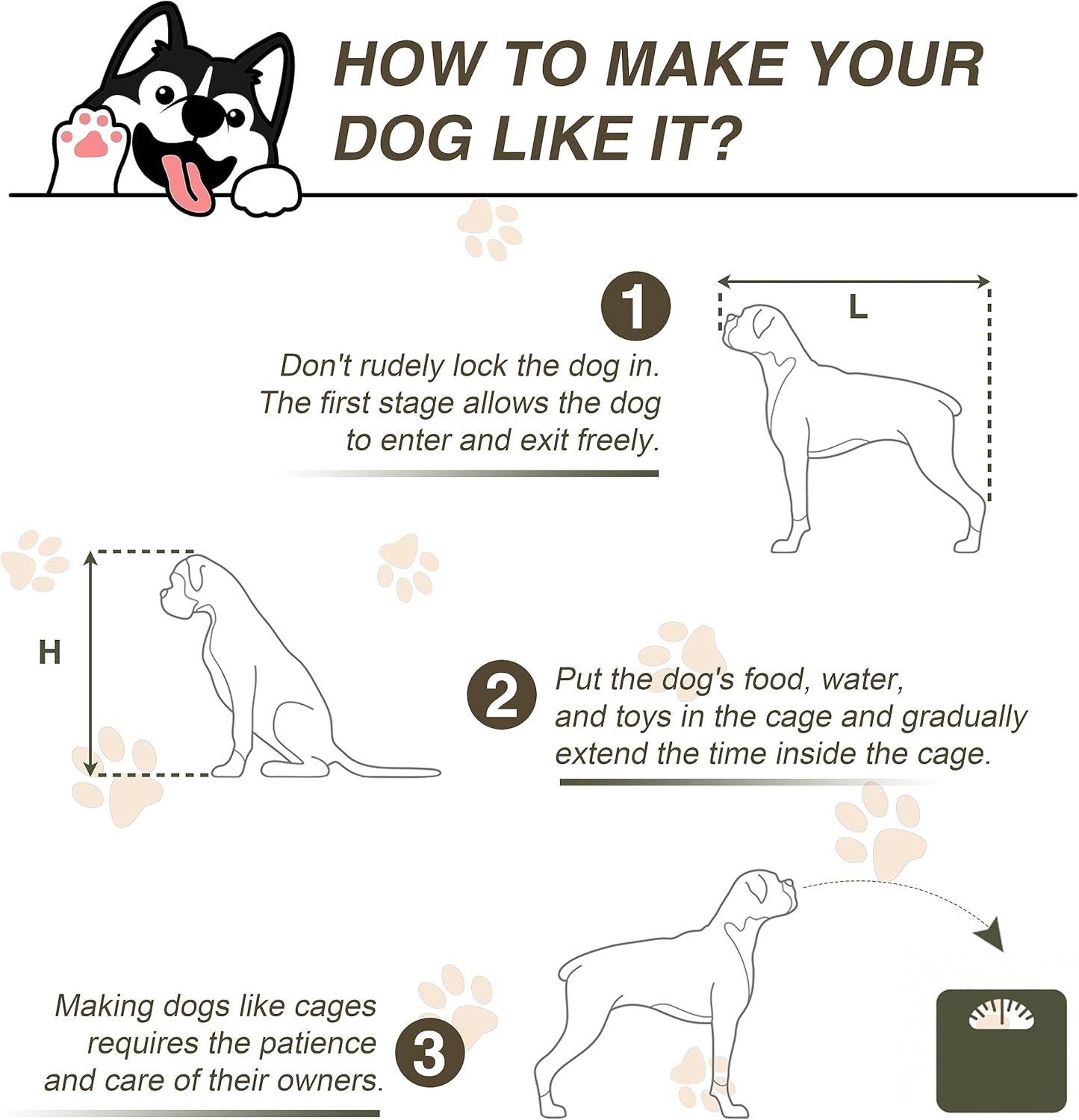 HOW TO MAKE YOUR DOG LIKE IT?

1

Don't rudely lock the dog in. The first stage allows the dog to enter and exit freely.

L

H

2

Put the dog's food, water, and toys in the cage and gradually extend the time inside the cage.

Making dogs like cages requires the patience and care of their owners.

3