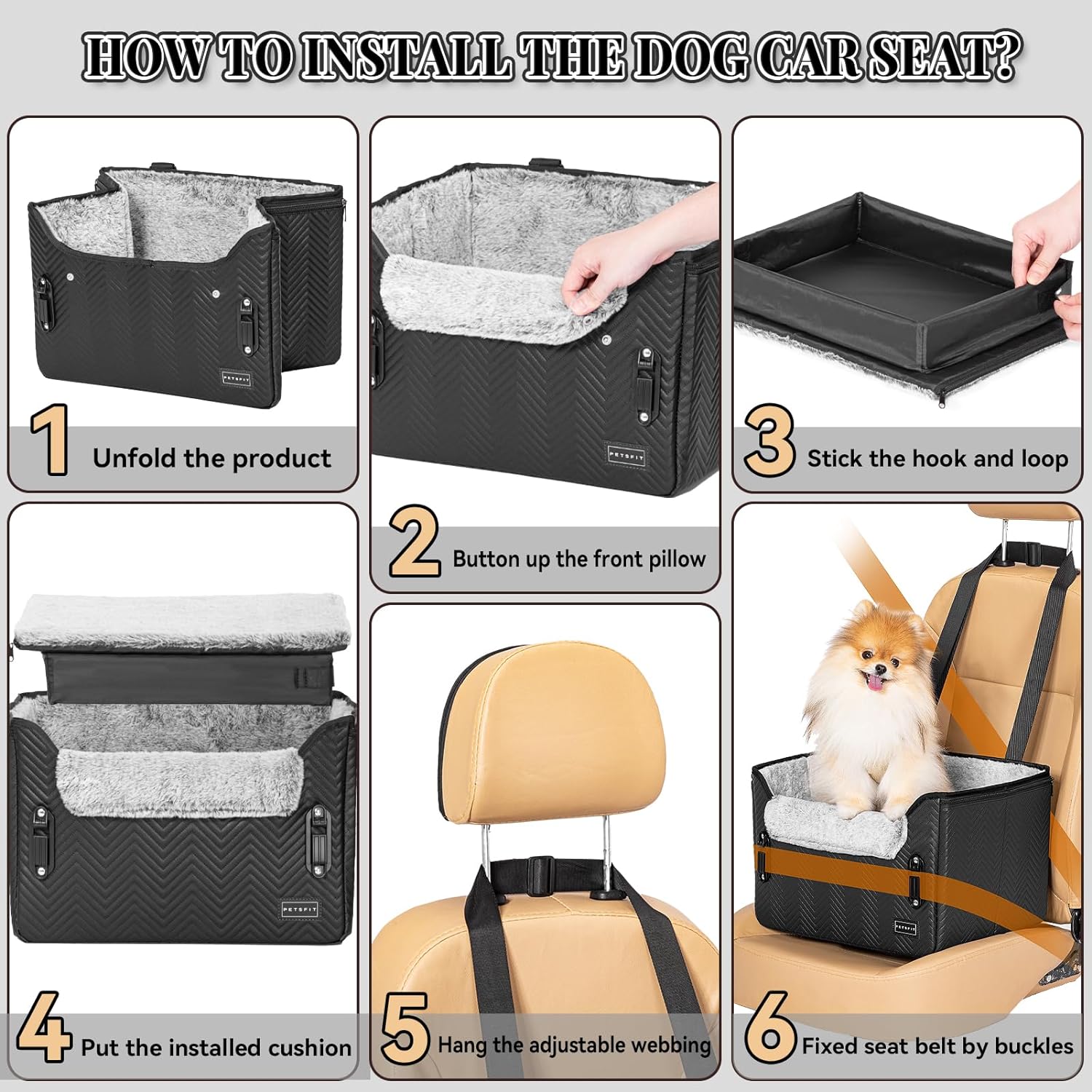 HOW TO INSTALL THE DOG CAR SEAT?

PETSFIT

1 Unfold the product

PETSFIT

2 Button up the front pillow

3 Stick the hook and loop

PETSFIT

4 Put the installed cushion

5 Hang the adjustable webbing

PETSFIT

6 Fixed seat belt by buckles